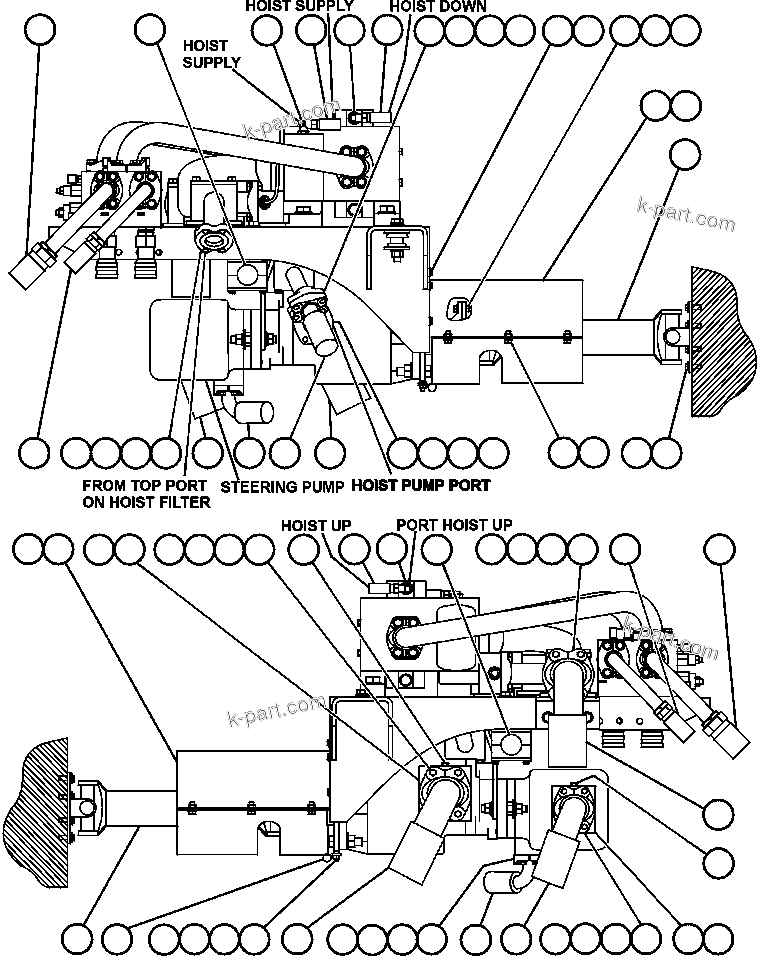 HOIST SUPPLY
HOIST DOWN
HOIST SUPPLY
k-part.com
k-part.com
FROM TOP PORT ON HOIST FILTER
STEERING PUMP
HOIST PUMP PORT
HOIST UP
PORT HOIST UP
k-part.com
k-part.com