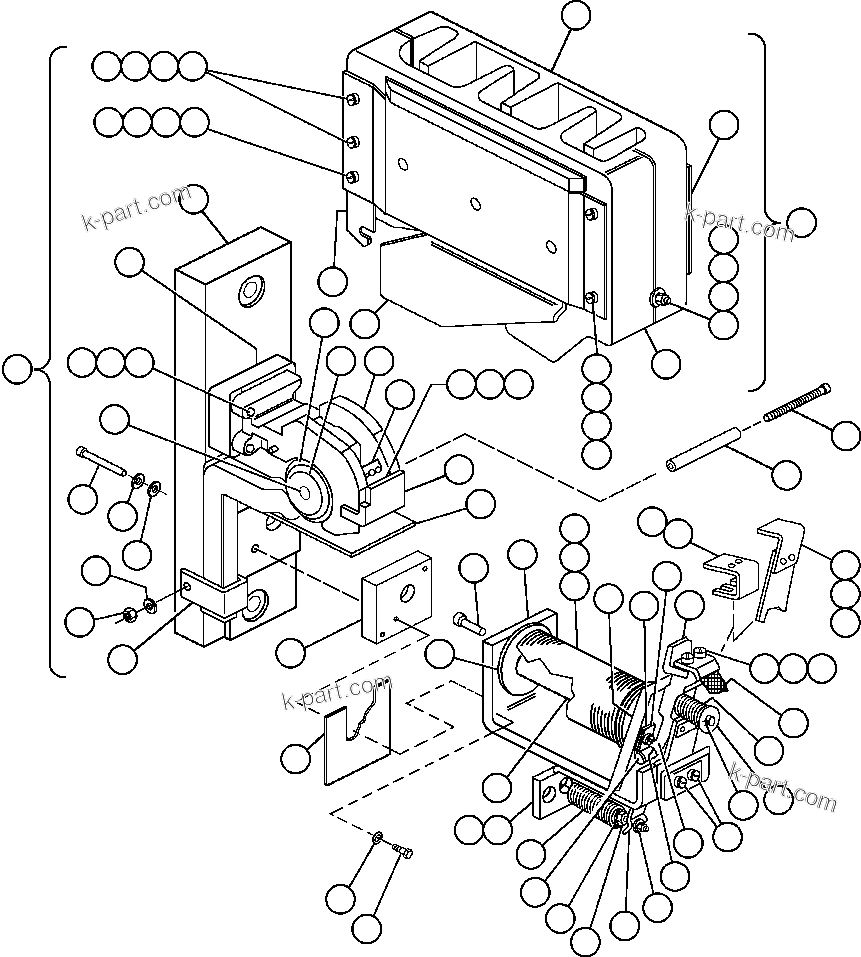 k-part.com

k-part.com

k-part.com

k-part.com