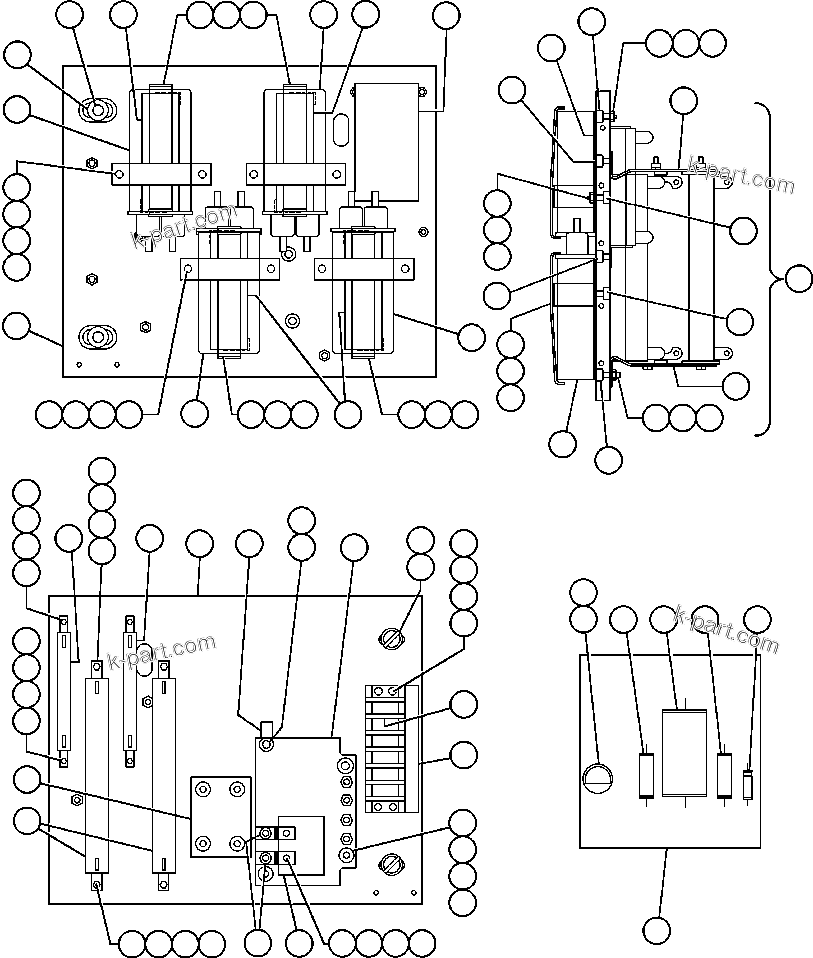 k-part.com

k-part.com

k-part.com

k-part.com