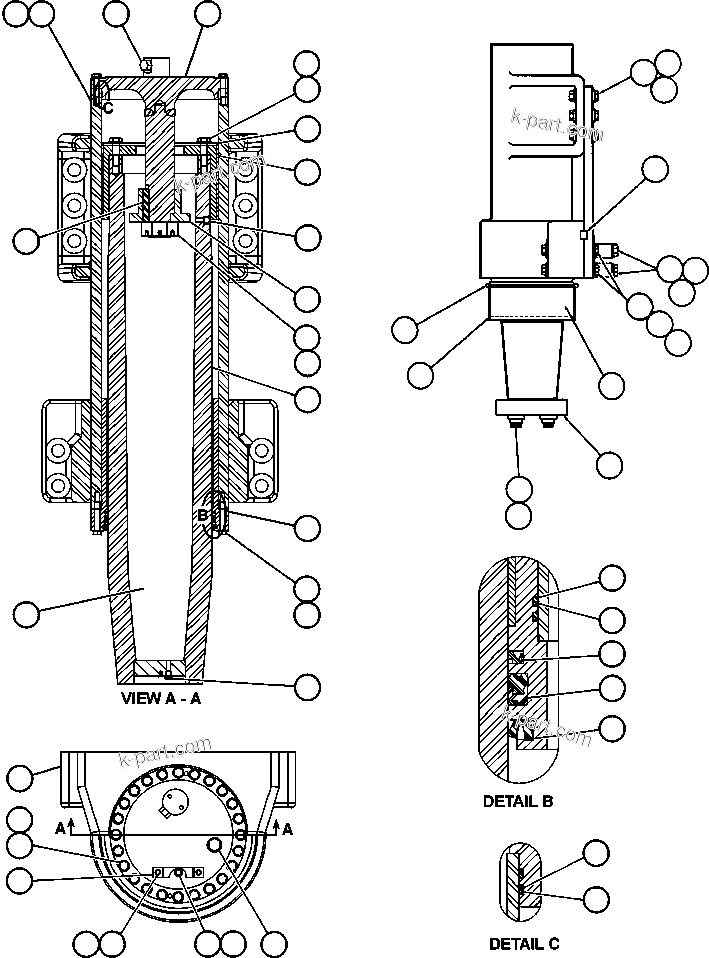 C

k-part.com

k-part.com

B

VIEW A - A

k-part.com

A

A

k-part.com

DETAIL B

DETAIL C