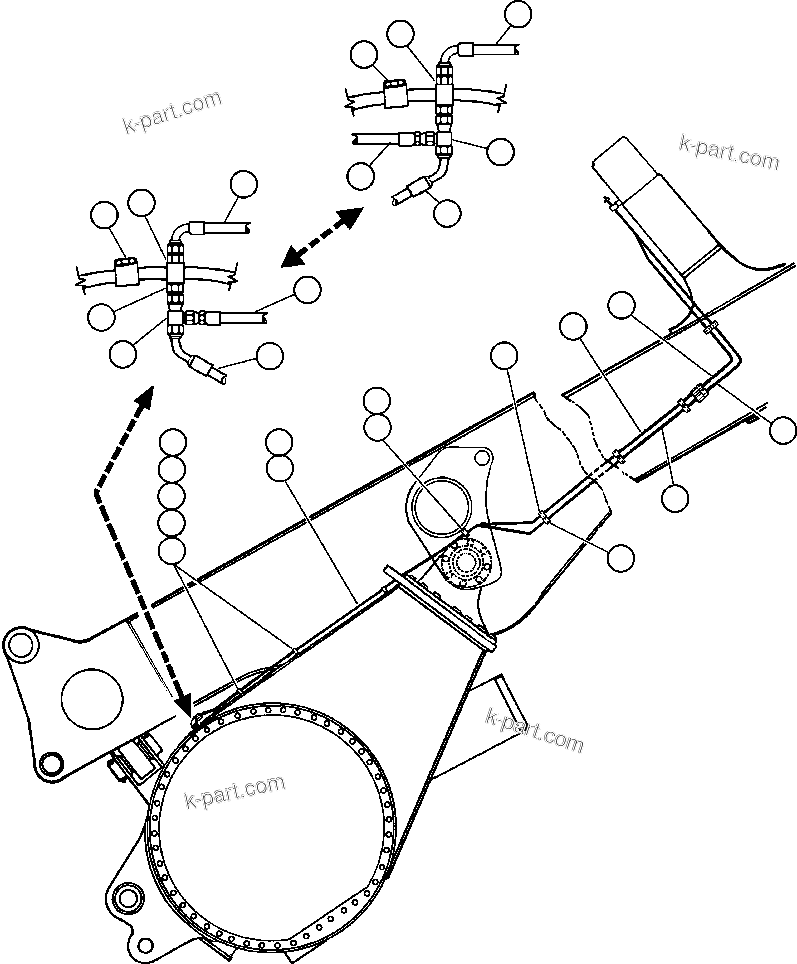 k-part.com
k-part.com
k-part.com
k-part.com