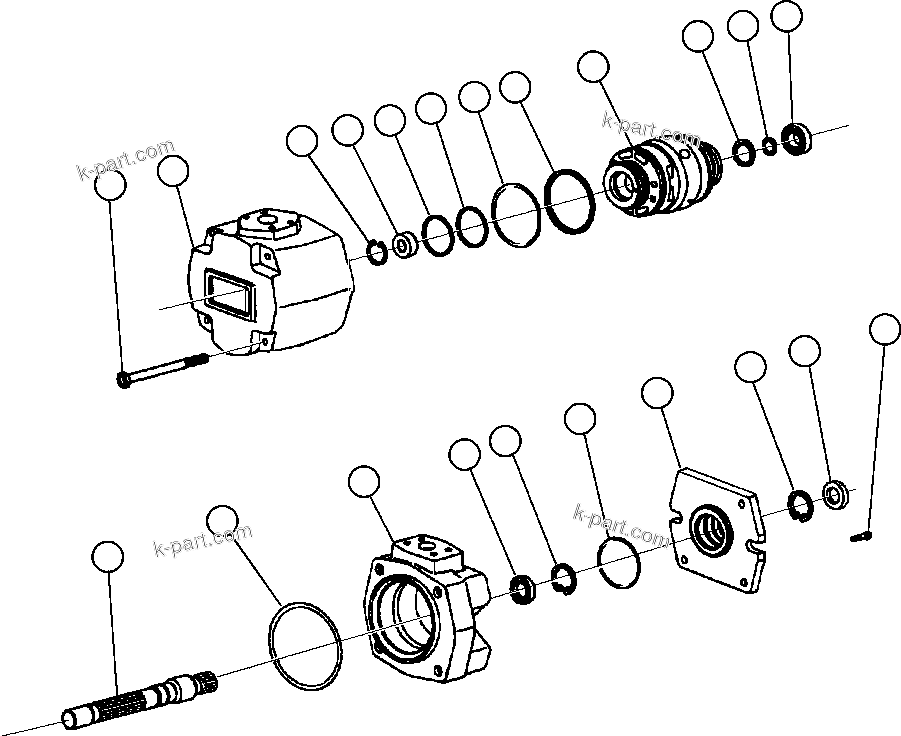 k-part.com
k-part.com
k-part.com
k-part.com