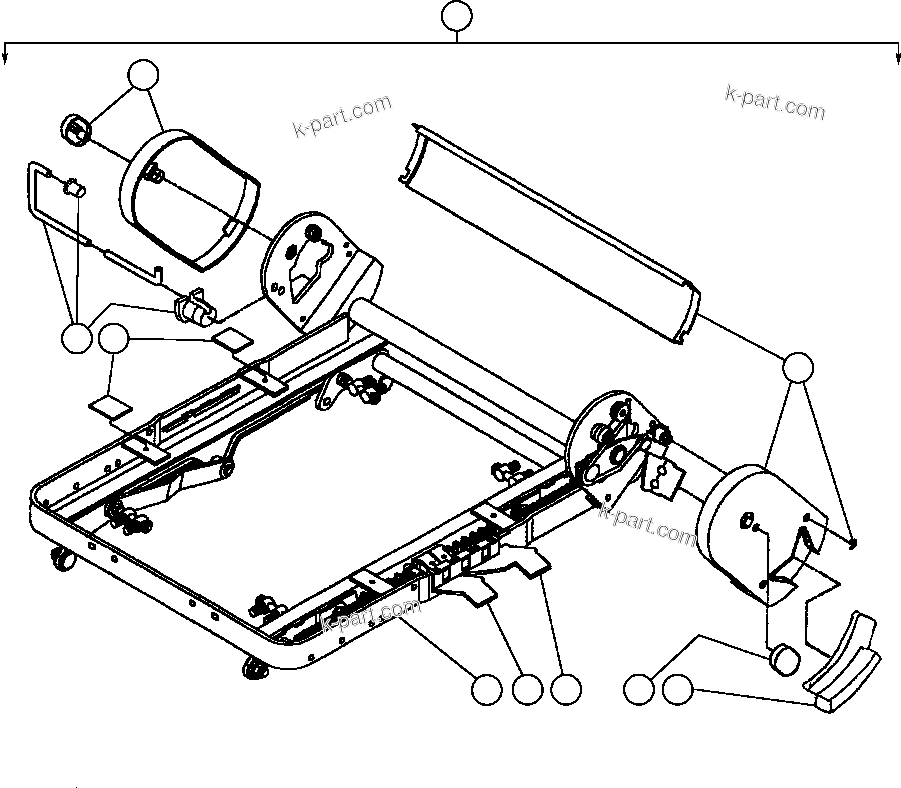 k-part.com

k-part.com

k-part.com

k-part.com