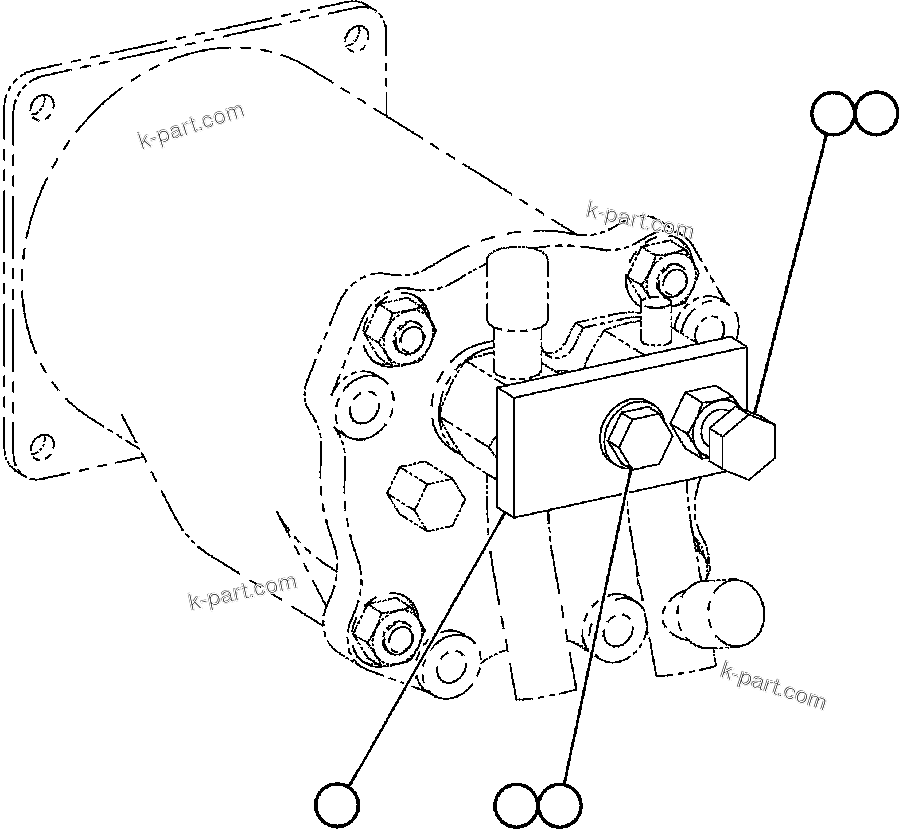 k-part.com

k-part.com

k-part.com

k-part.com