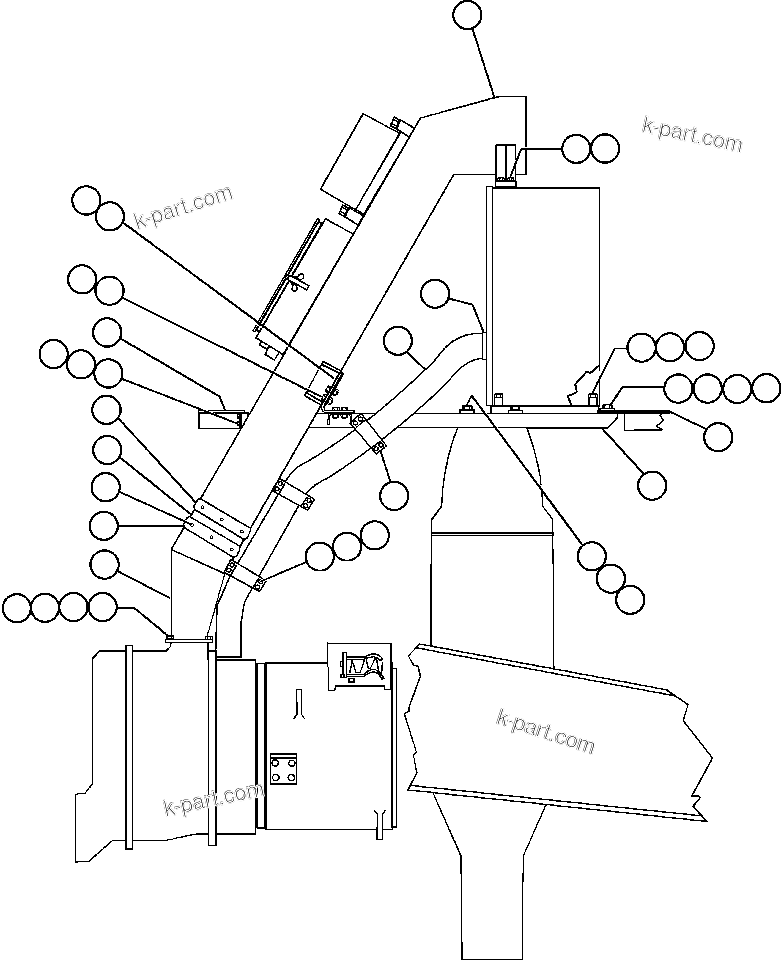 k-part.com

k-part.com

k-part.com

k-part.com