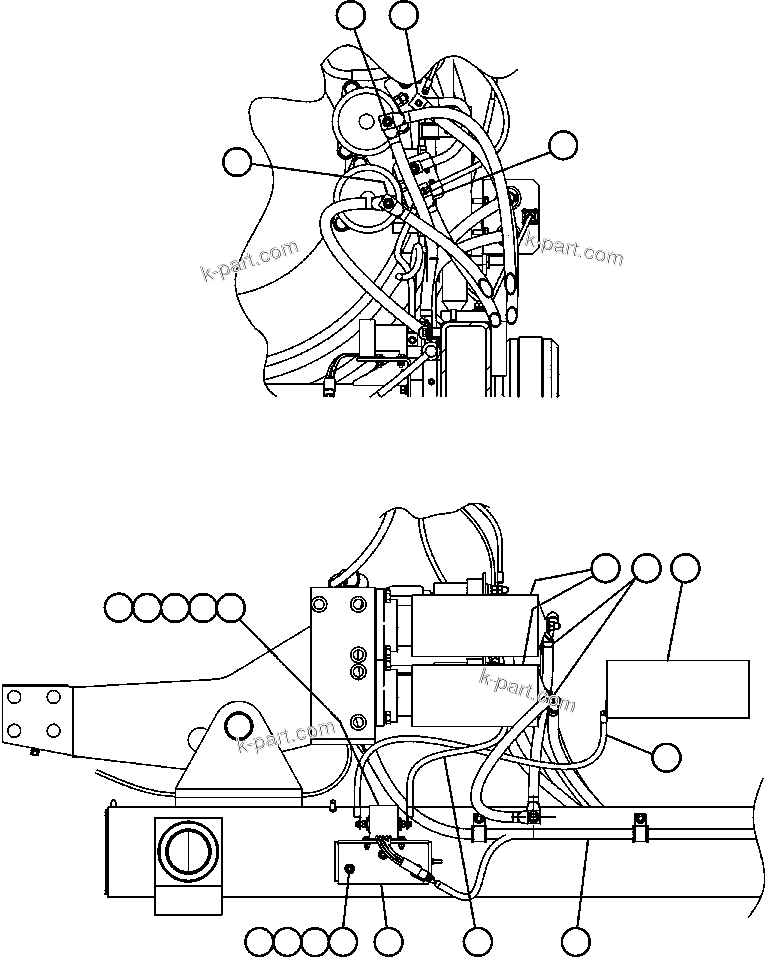 k-part.com
k-part.com
k-part.com
k-part.com