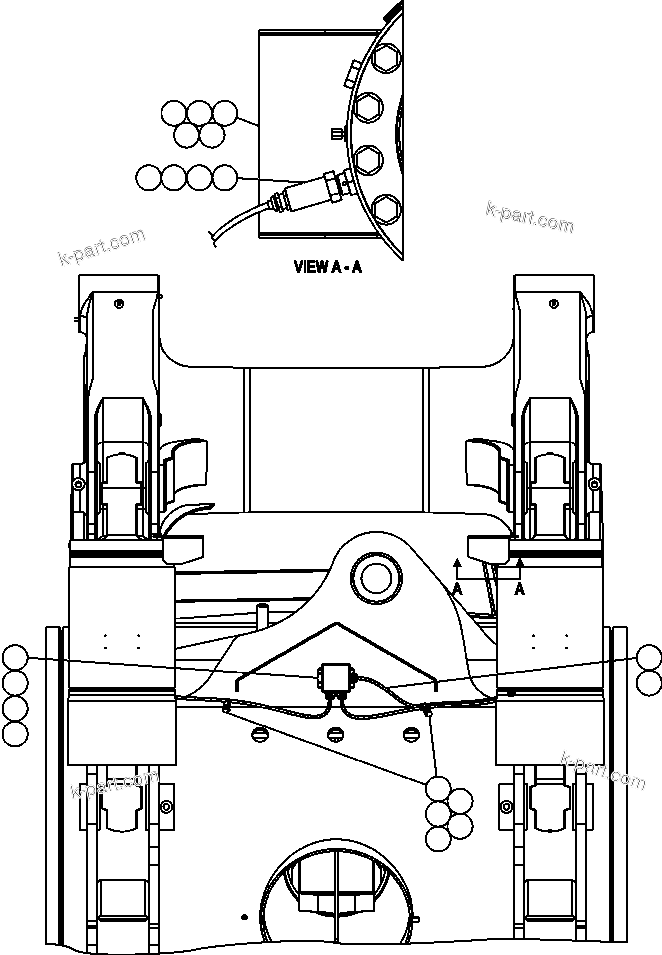 k-part.com
k-part.com
VIEW A - A
A
A
k-part.com
k-part.com