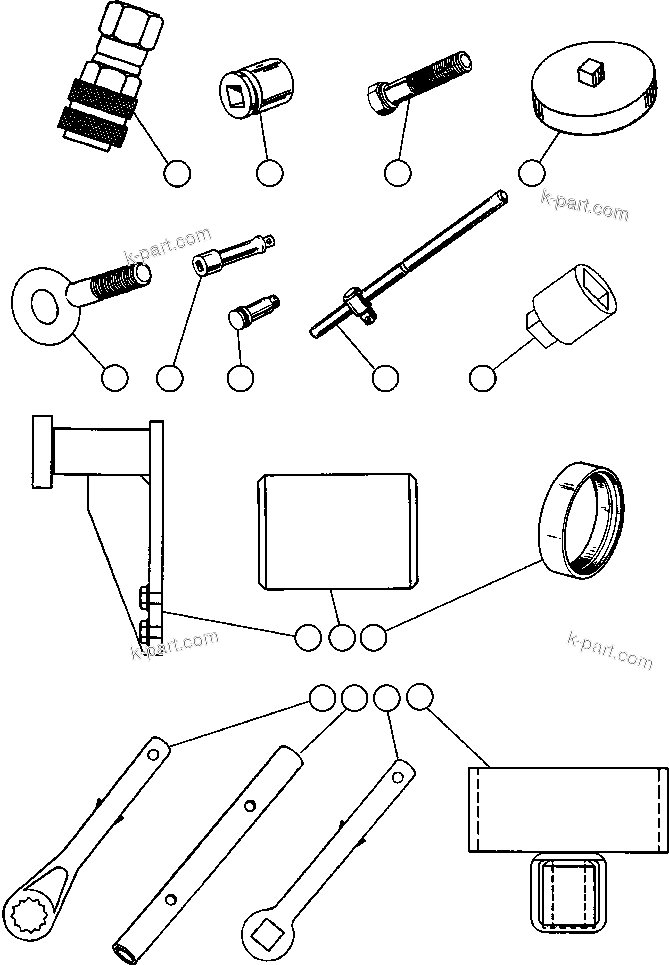 k-part.com
k-part.com
k-part.com
k-part.com