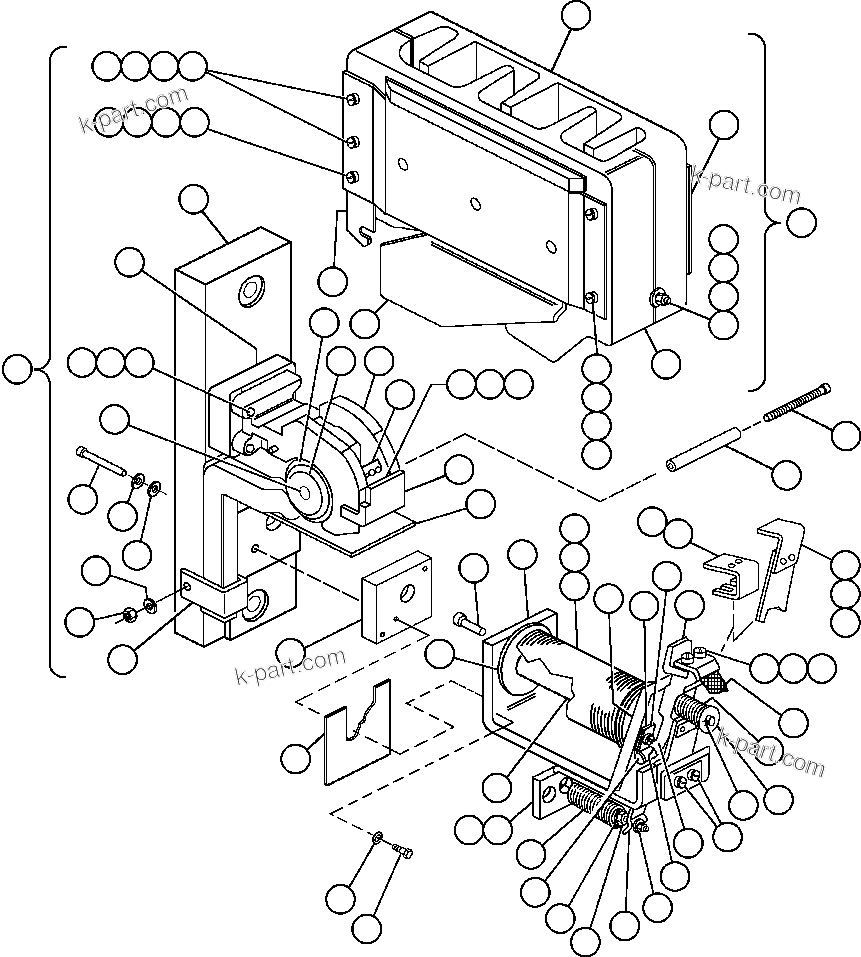 k-part.com
k-part.com
k-part.com
k-part.com