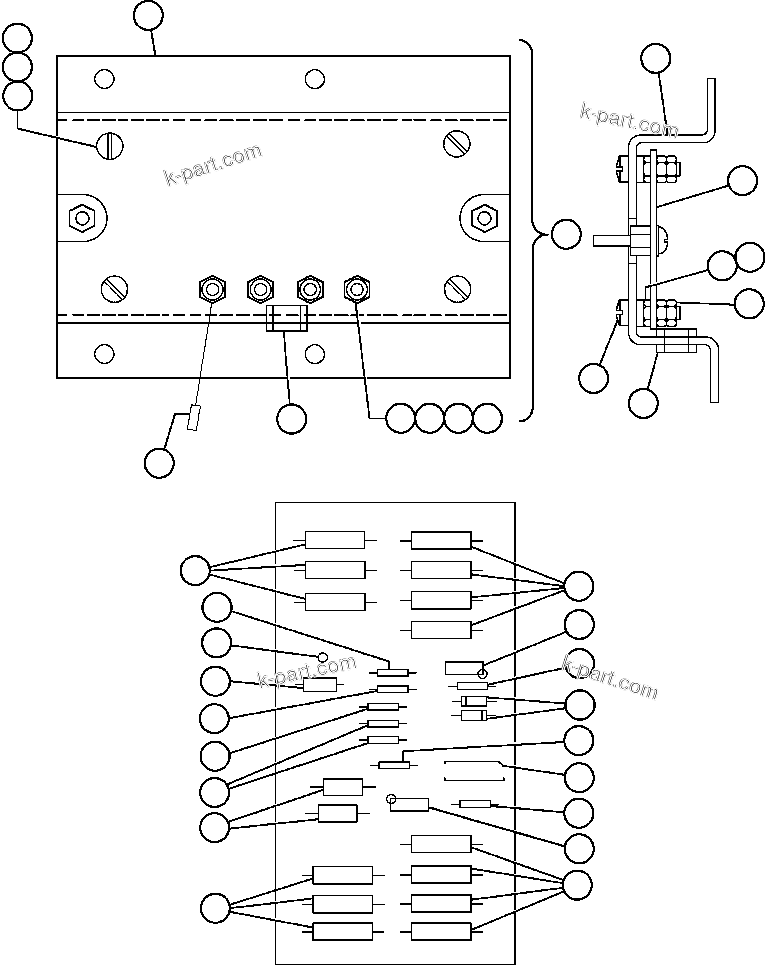 k-part.com
k-part.com
k-part.com
k-part.com