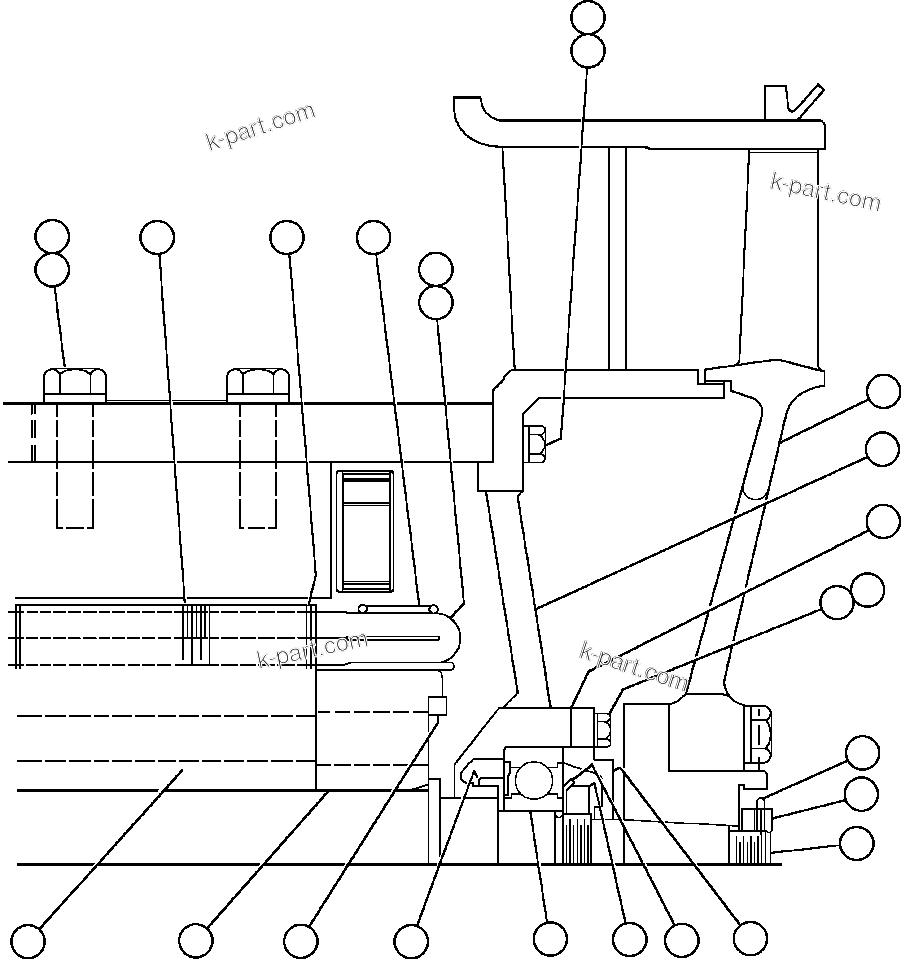 k-part.com
k-part.com
k-part.com
k-part.com