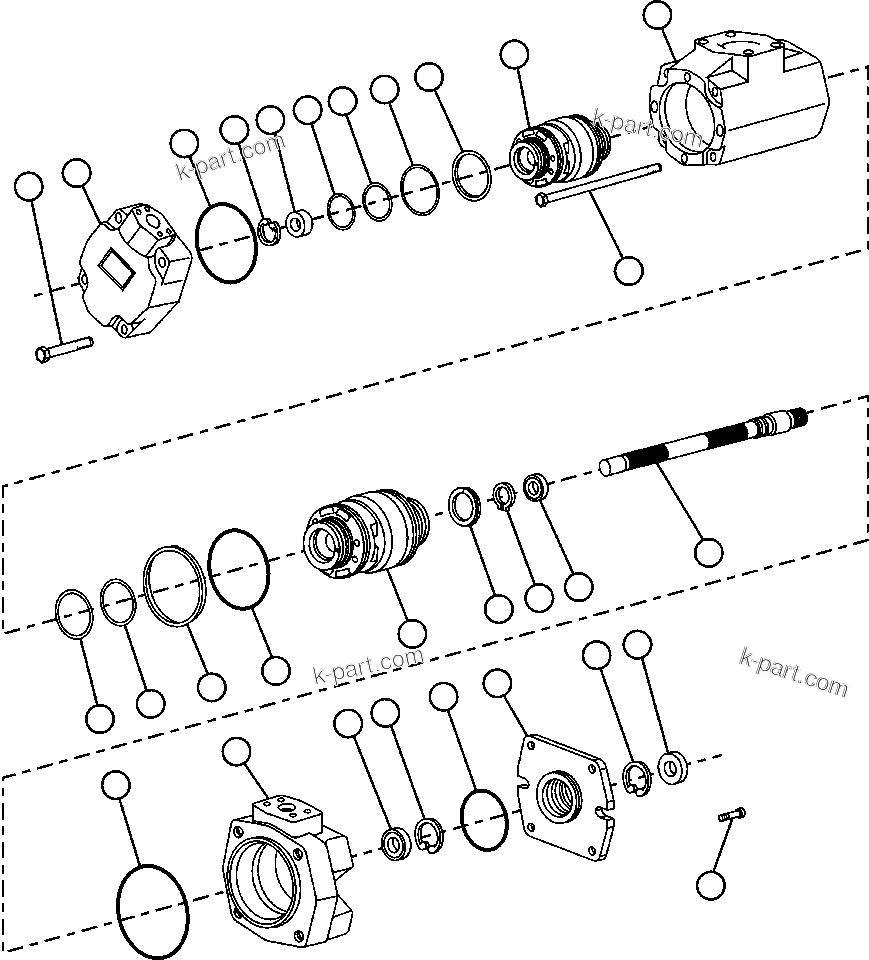 k-part.com
k-part.com
k-part.com
k-part.com