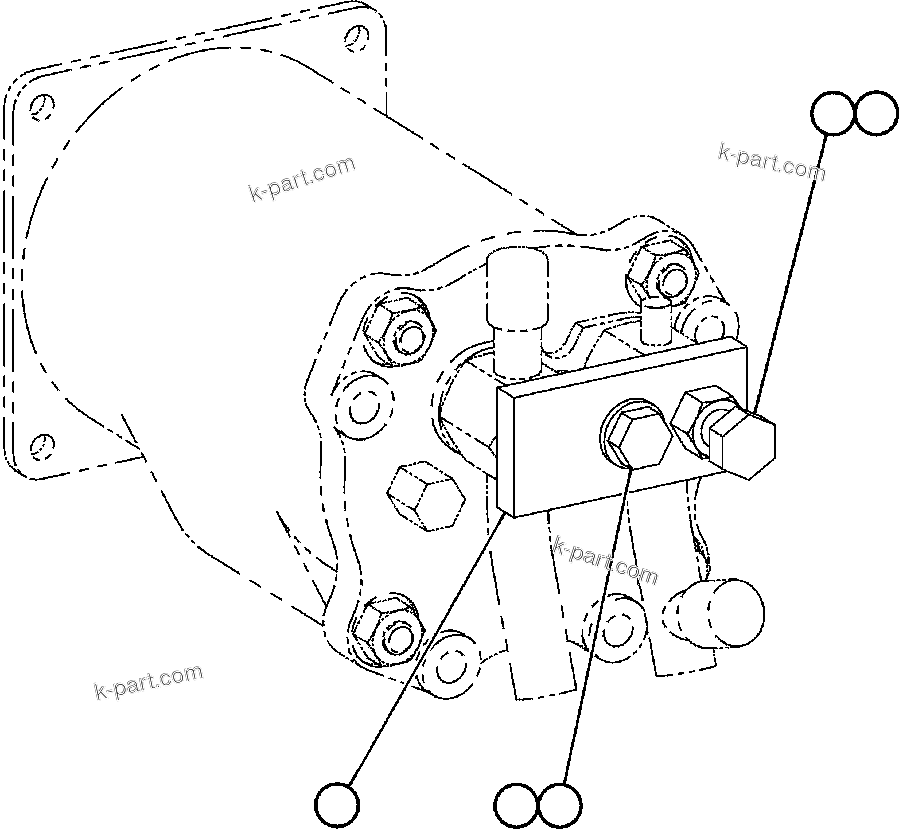 k-part.com

k-part.com

k-part.com

k-part.com