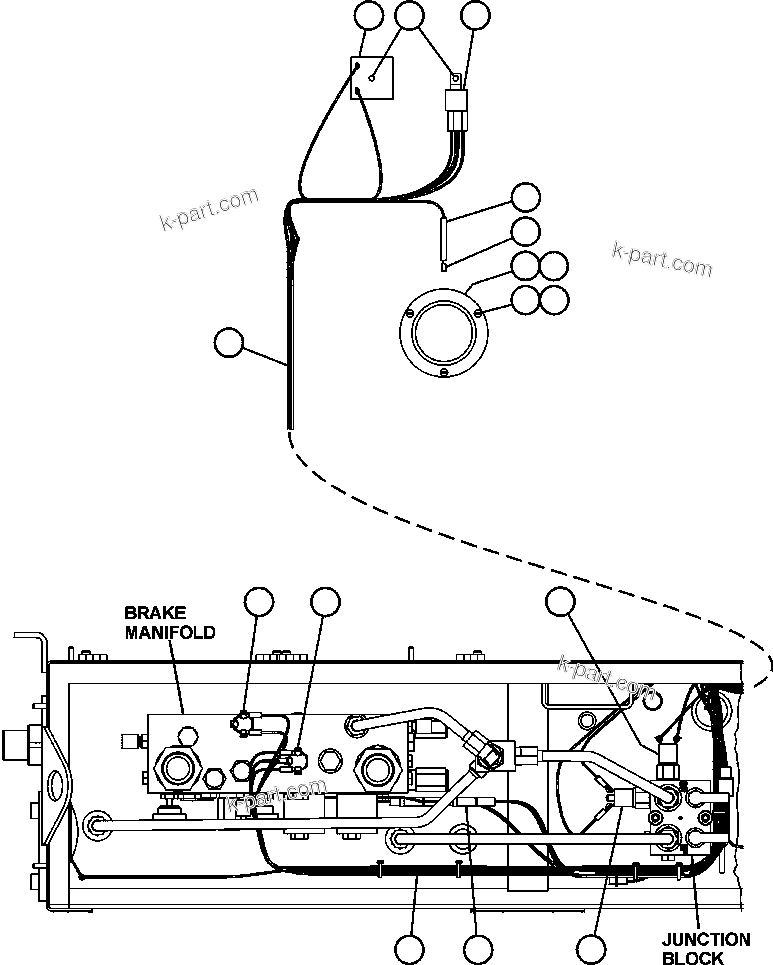 k-part.com

k-part.com

BRAKE MANIFOLD

k-part.com

k-part.com

JUNCTION BLOCK