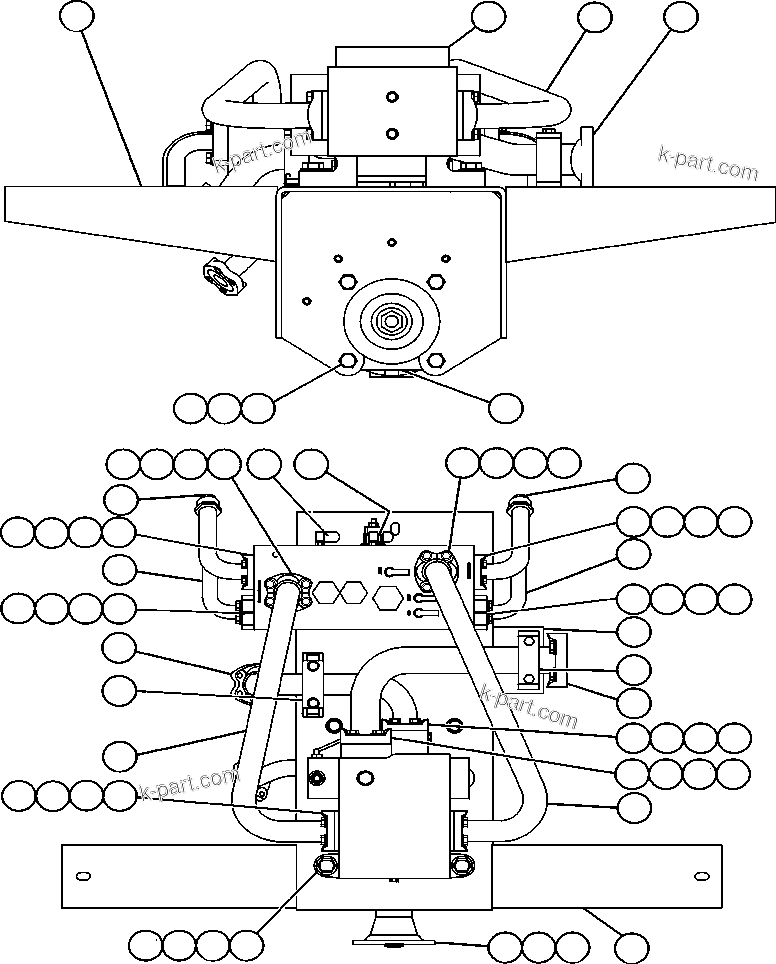 k-part.com
k-part.com
k-part.com
k-part.com