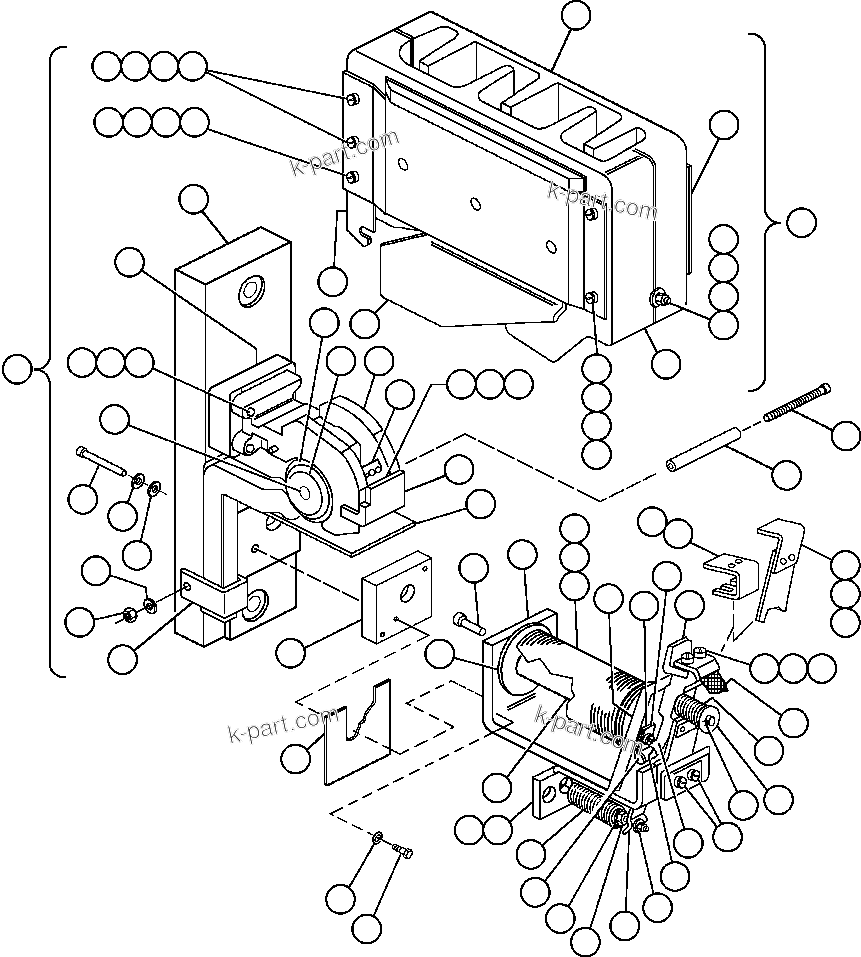 k-part.com
k-part.com
k-part.com
k-part.com