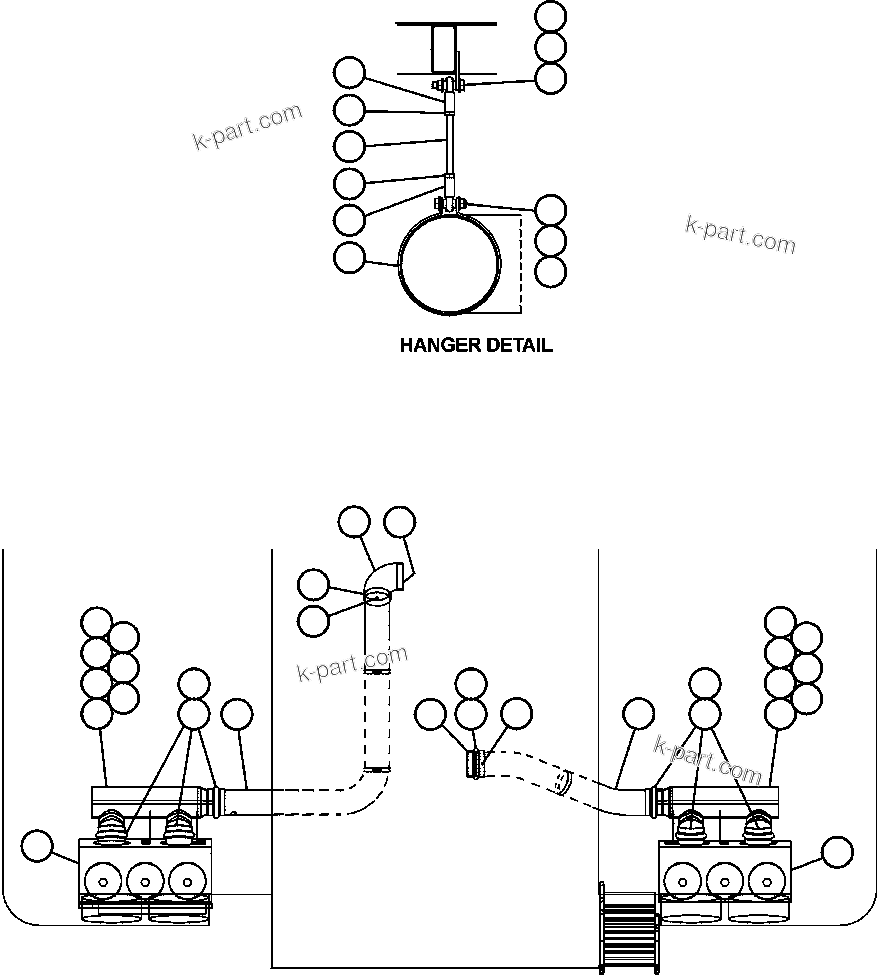 k-part.com

k-part.com

HANGER DETAIL

k-part.com

k-part.com