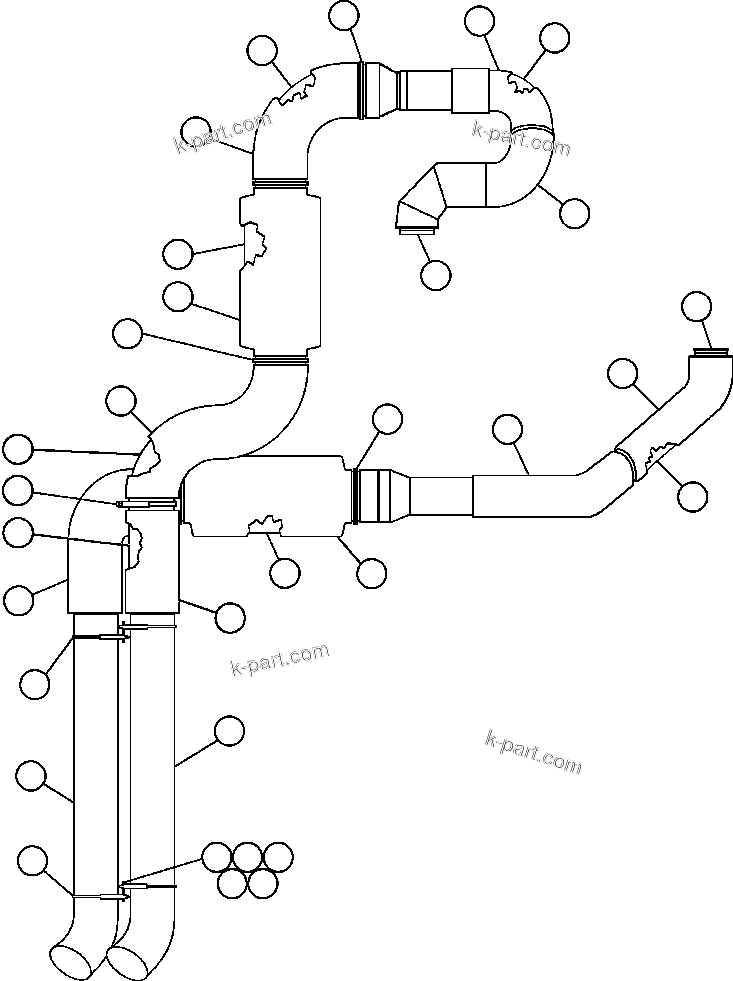 k-part.com
k-part.com
k-part.com
k-part.com