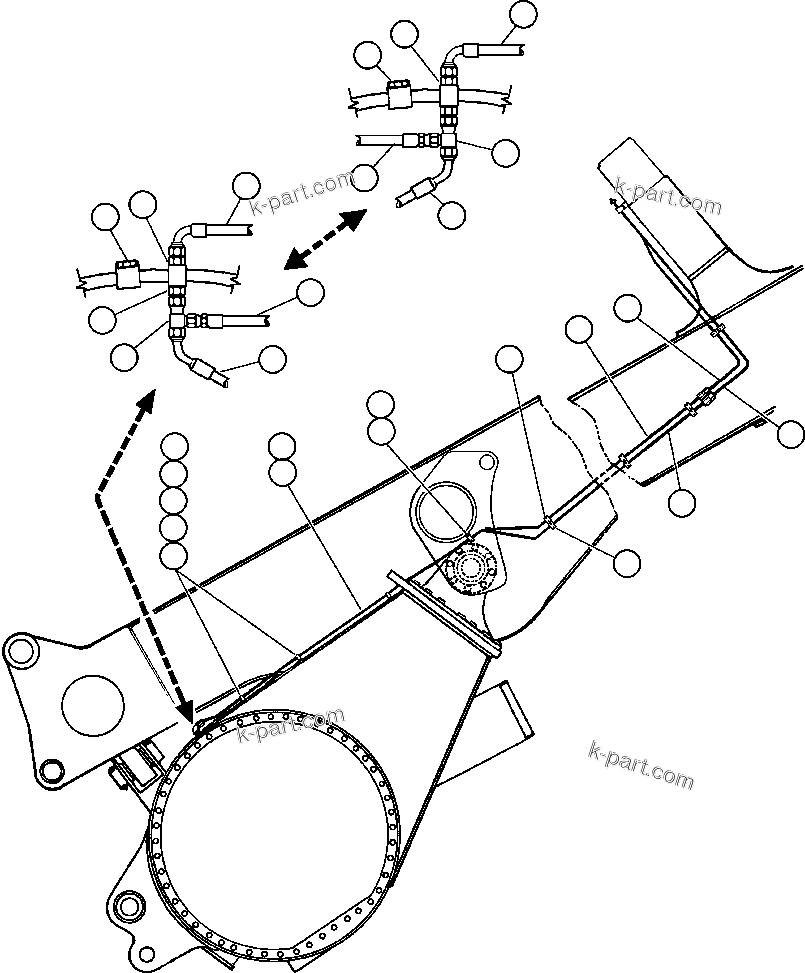 k-part.com
k-part.com
k-part.com
k-part.com