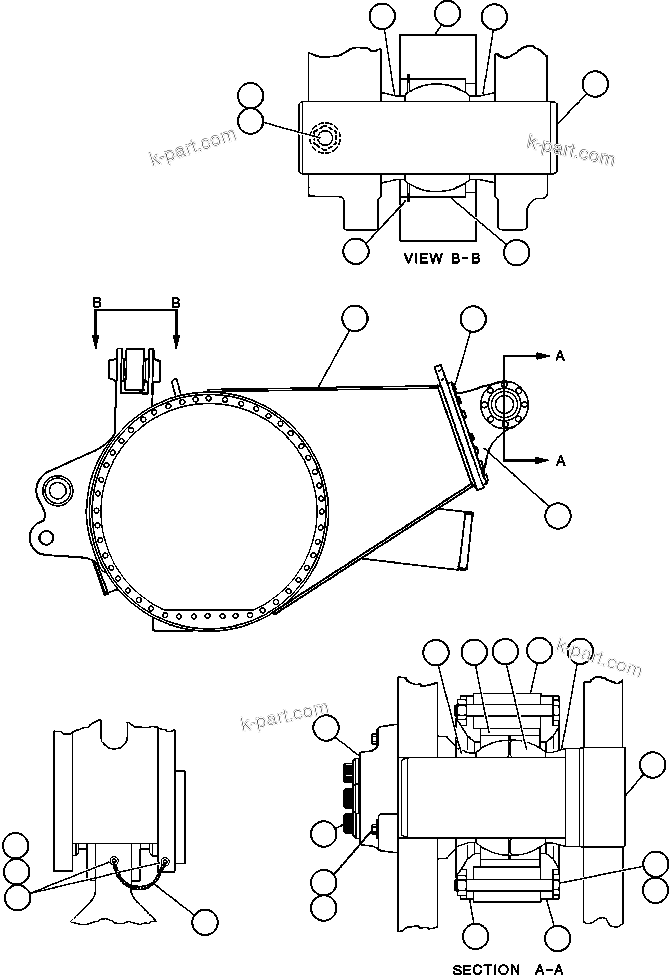 k-part.com
k-part.com
VIEW B-B
B
B
A
A
k-part.com
k-part.com
SECTION A-A