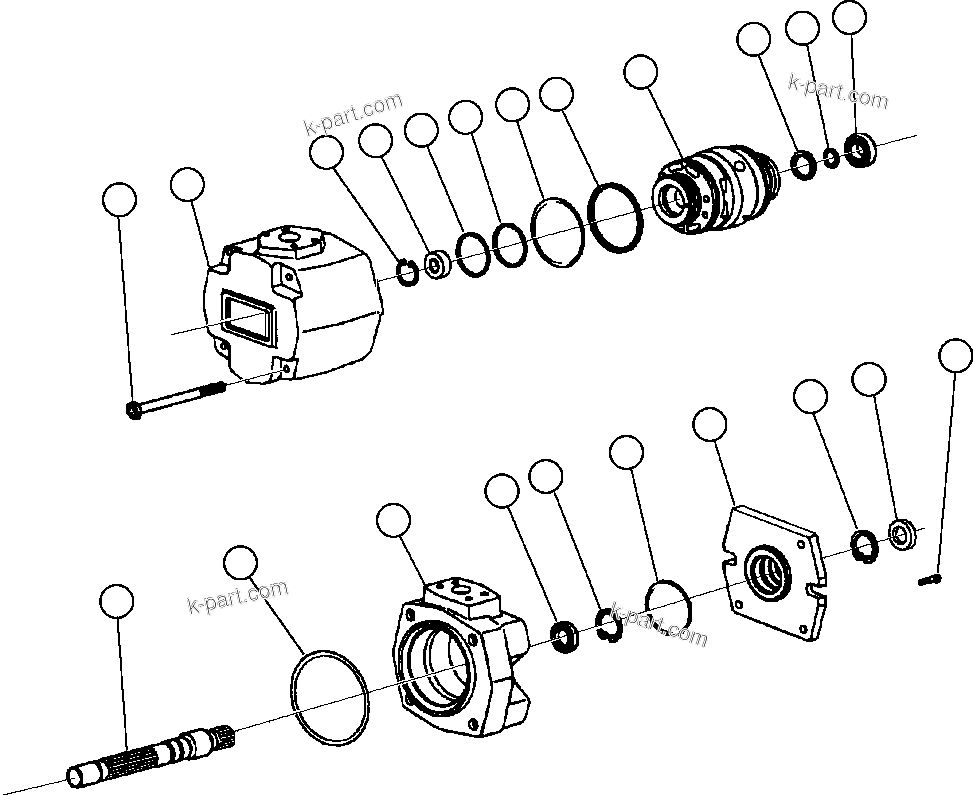 k-part.com
k-part.com
k-part.com
k-part.com