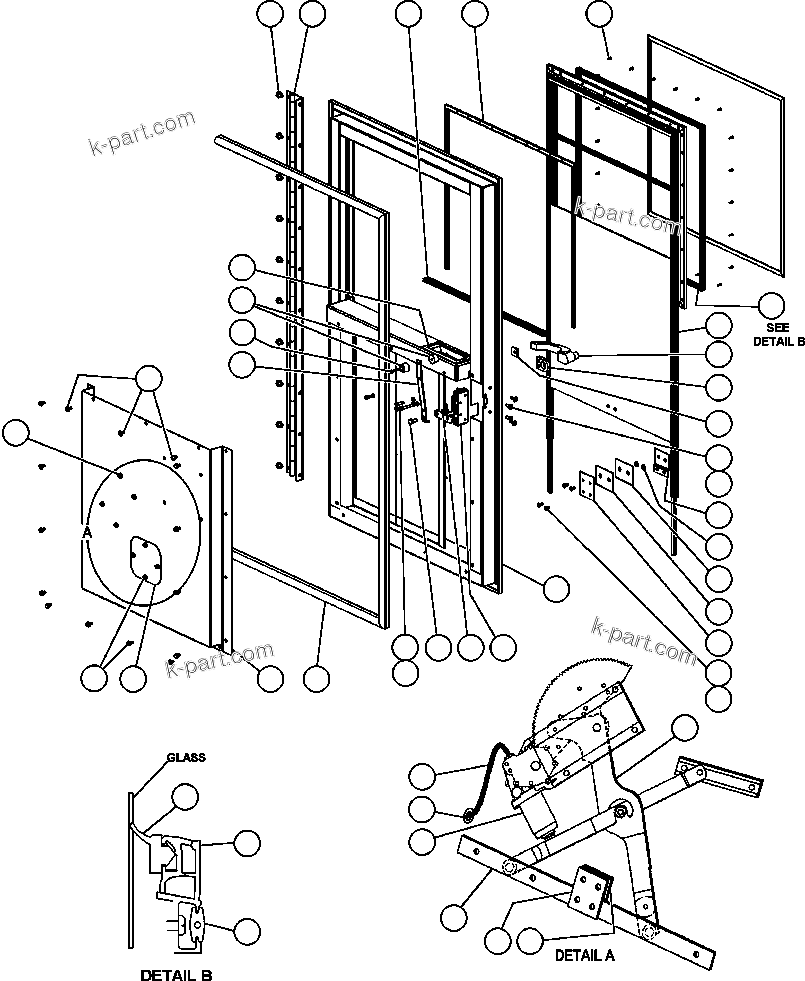 k-part.com

k-part.com

SEE DETAIL B

A

k-part.com

k-part.com

GLASS

DETAIL B

DETAIL A