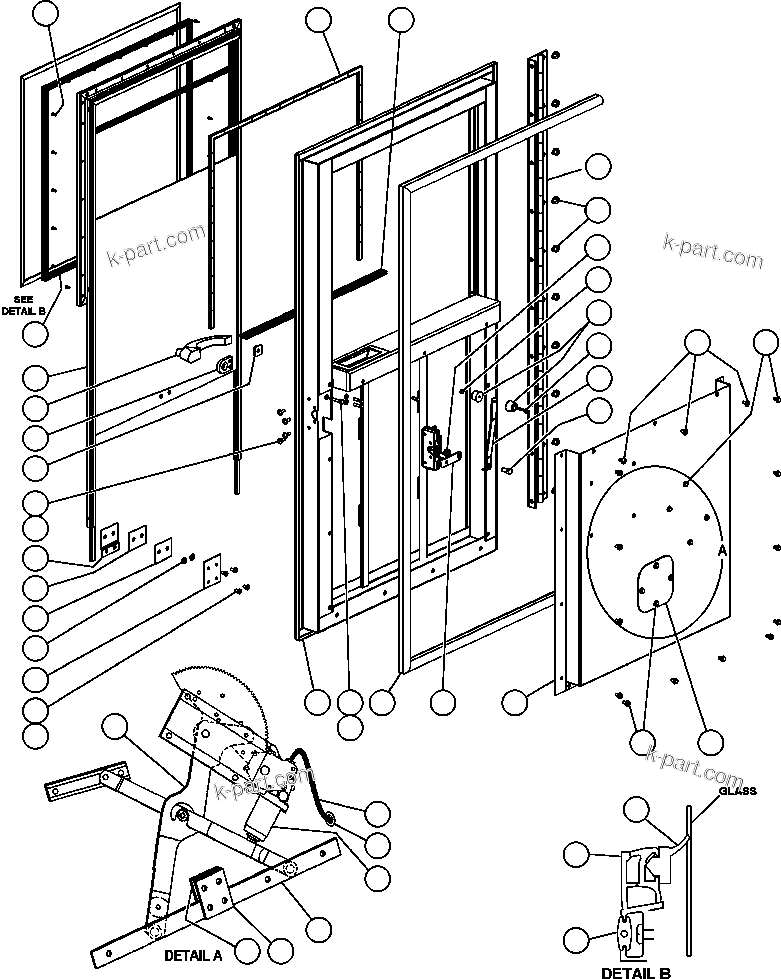 k-part.com
k-part.com
SEE DETAIL B
A
k-part.com
k-part.com
GLASS
DETAIL A
DETAIL B