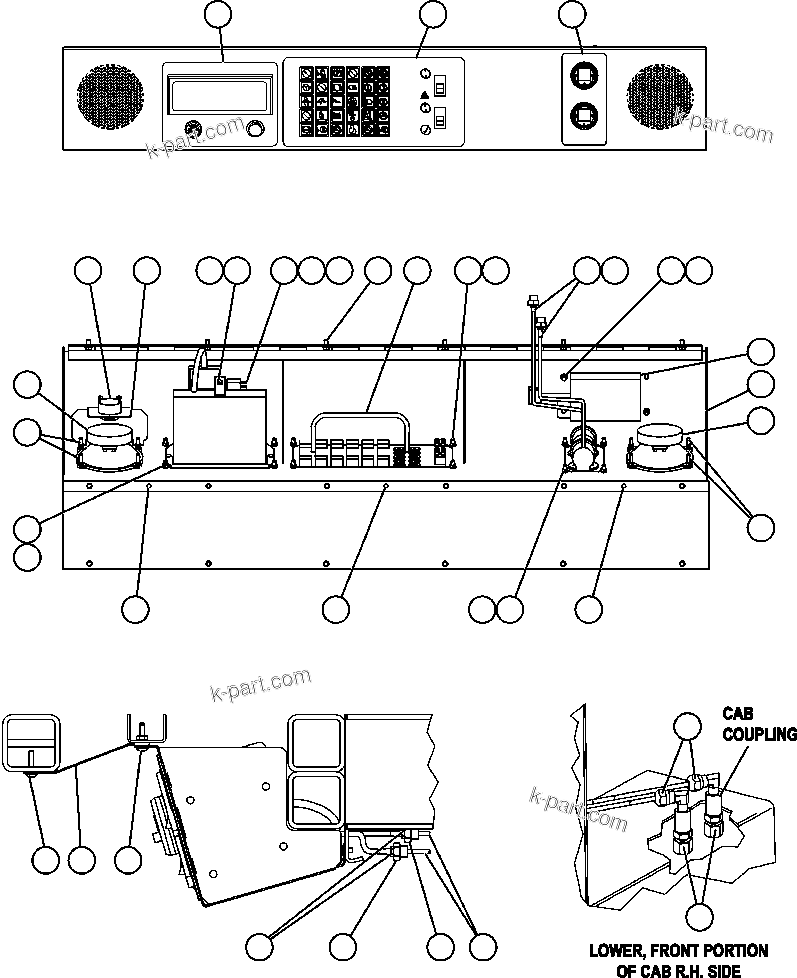 k-part.com

k-part.com

k-part.com

k-part.com

CAB COUPLING

LOWER, FRONT PORTION OF CAB R.H. SIDE