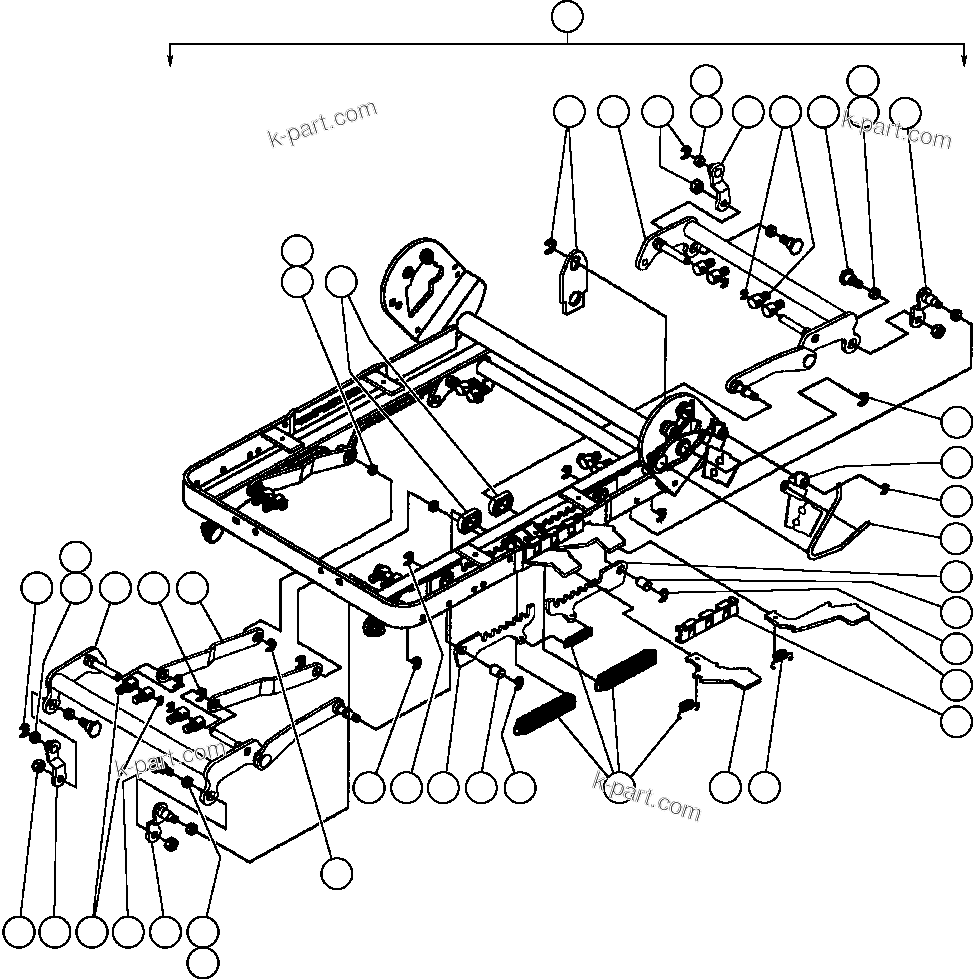 k-part.com

k-part.com

k-part.com

k-part.com