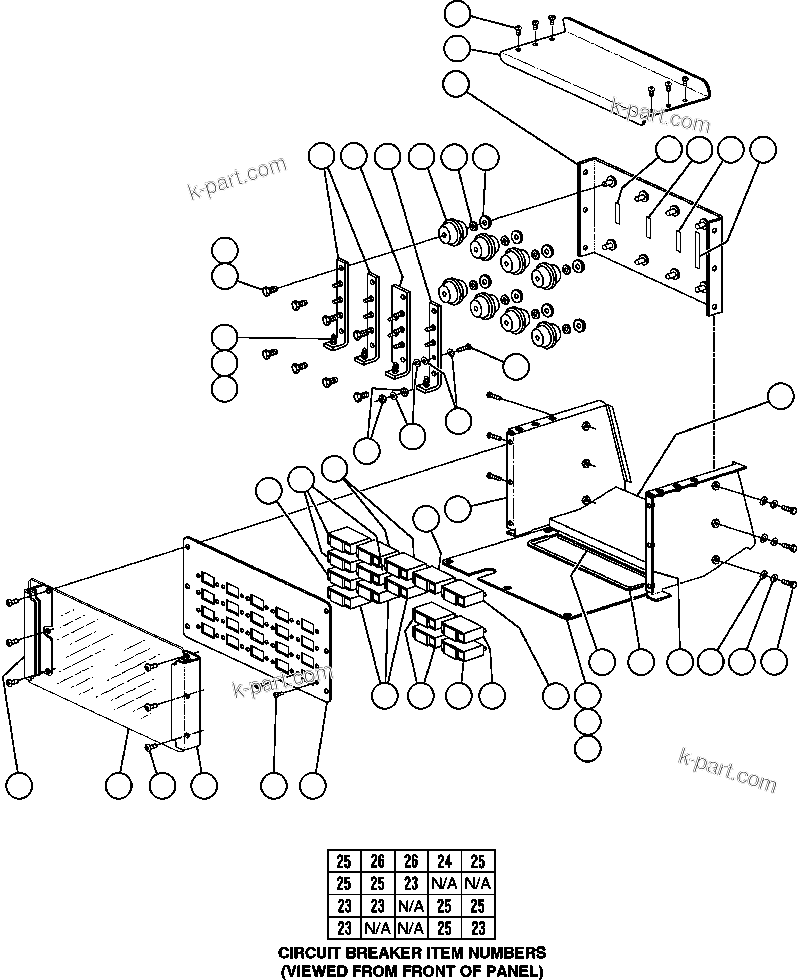 k-part.com

k-part.com

k-part.com

k-part.com

| 25 | 26 | 26 | 24 | 25 |
|---|---|---|---|---|
| 25 | 25 | 23 | N/A | N/A |
| 23 | 23 | N/A | 25 | 25 |
| 23 | N/A | N/A | 25 | 23 |

CIRCUIT BREAKER ITEM NUMBERS
(VIEWED FROM FRONT OF PANEL)