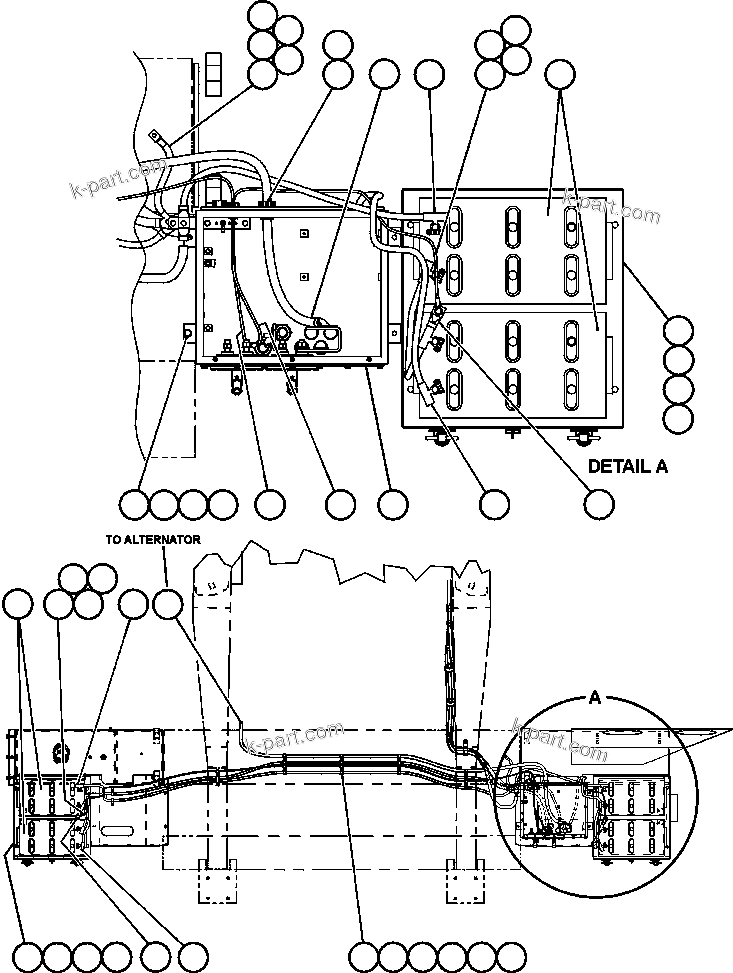 k-part.com

k-part.com

DETAIL A

TO ALTERNATOR

A

k-part.com

k-part.com