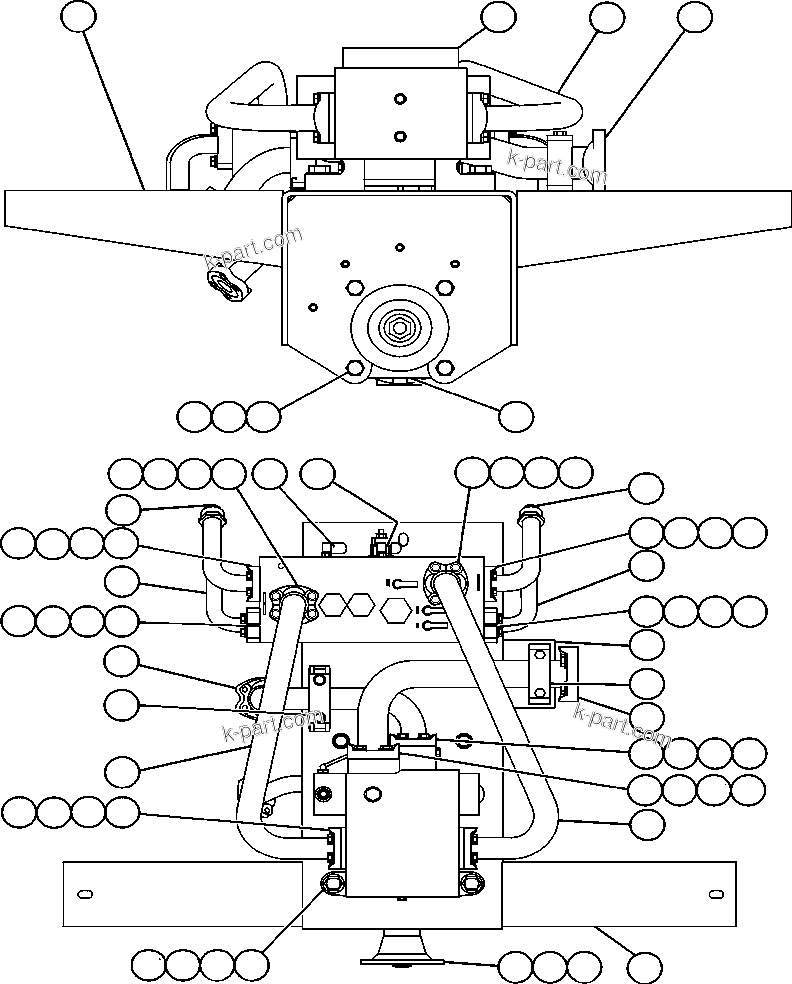 k-part.com
k-part.com
k-part.com
k-part.com