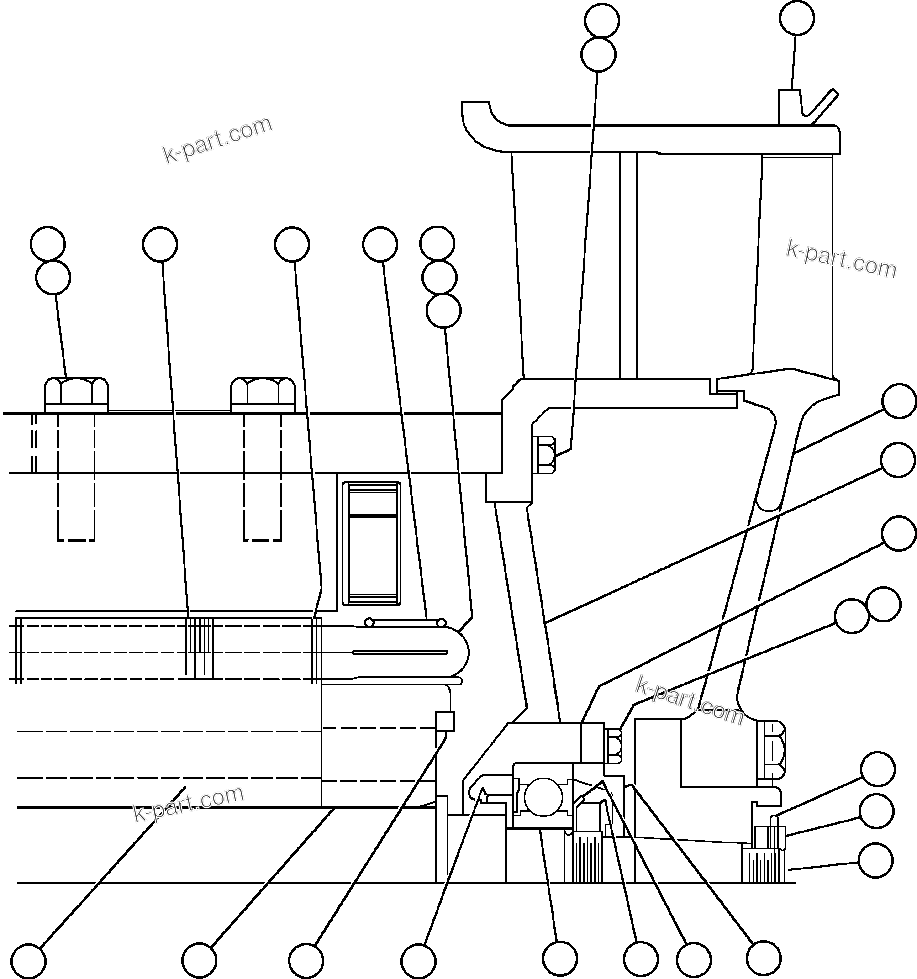 k-part.com

k-part.com

k-part.com

k-part.com