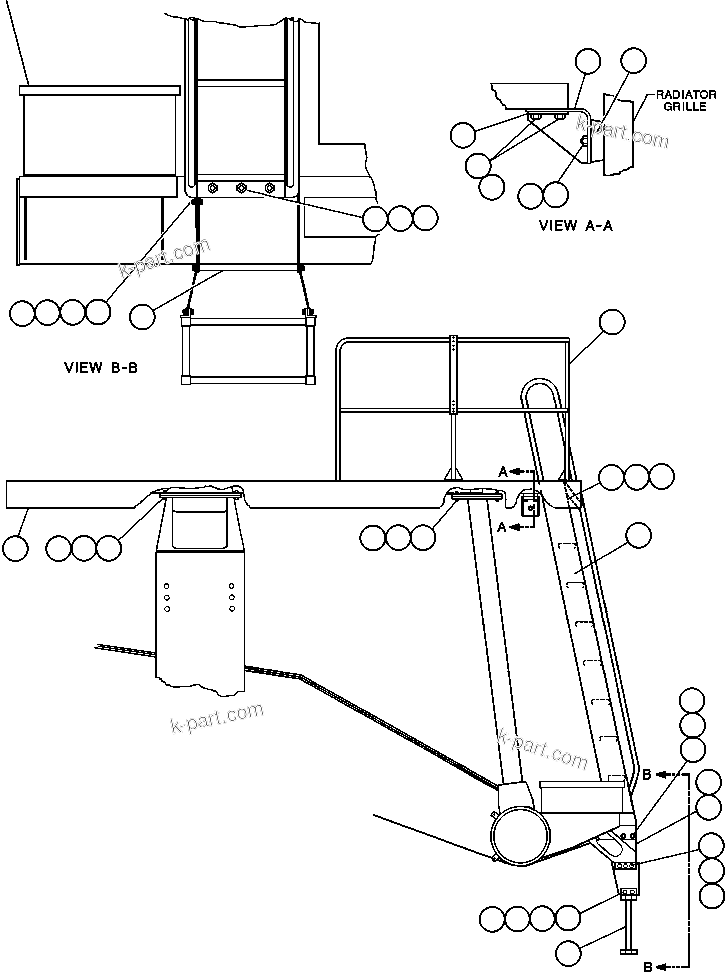 RADIATOR GRILLE

k-part.com

VIEW A-A

k-part.com

VIEW B-B

A

A

k-part.com

k-part.com

B

B