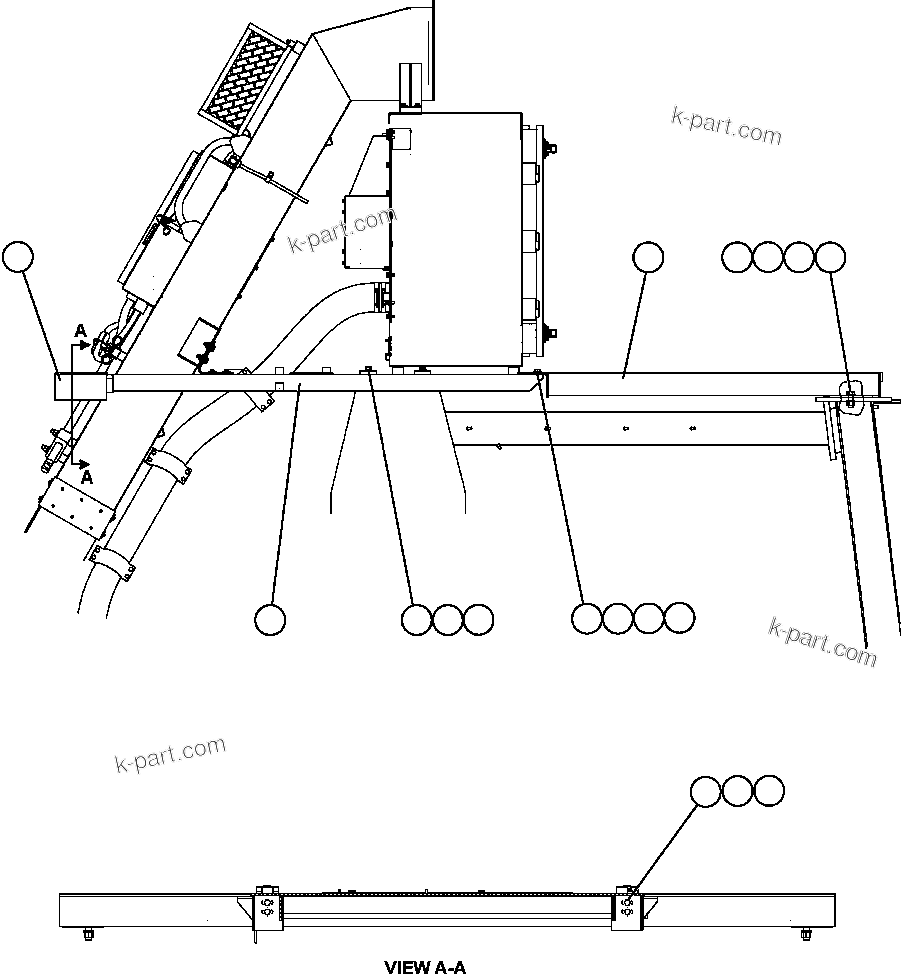 k-part.com

k-part.com

A

A

k-part.com

k-part.com

VIEW A-A