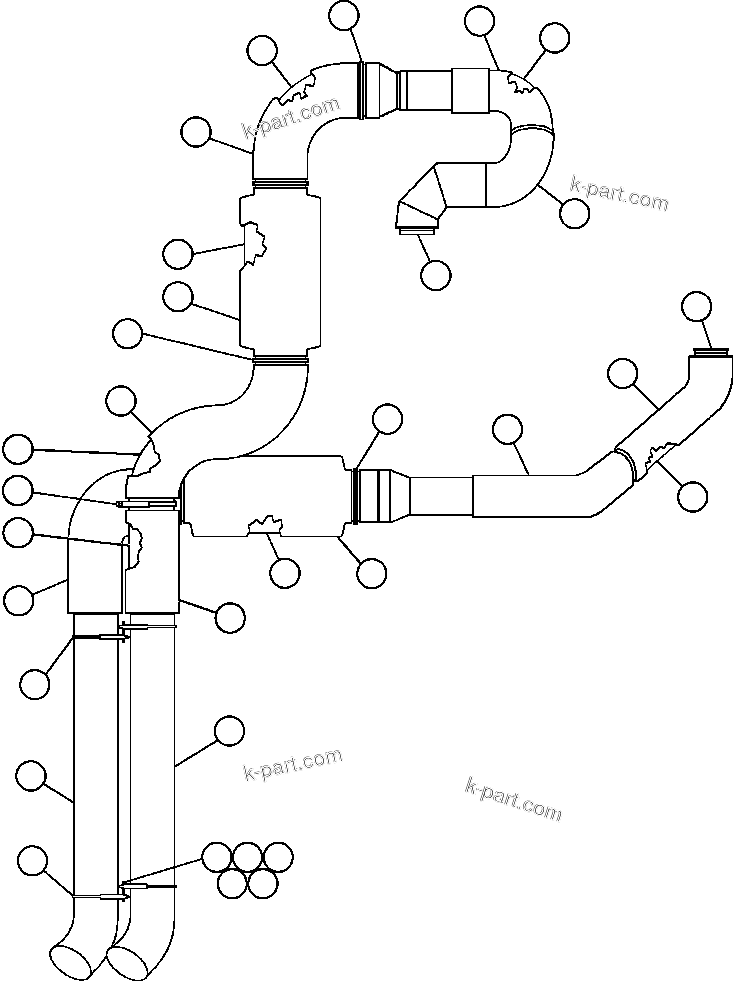 k-part.com
k-part.com
k-part.com
k-part.com