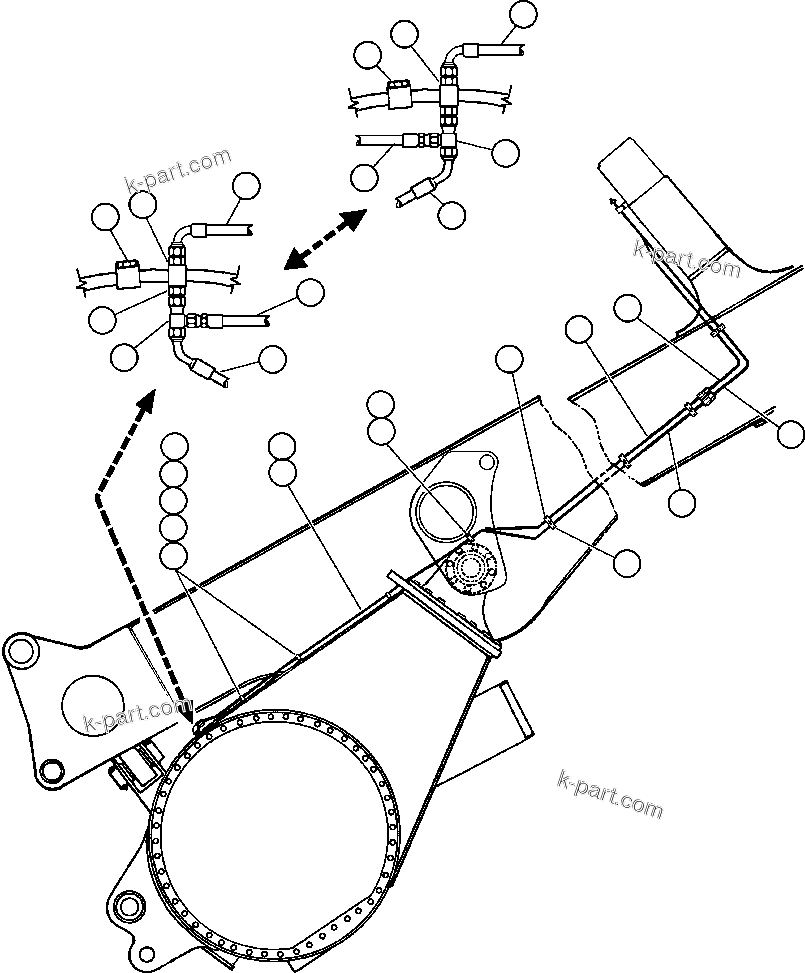 k-part.com
k-part.com
k-part.com
k-part.com