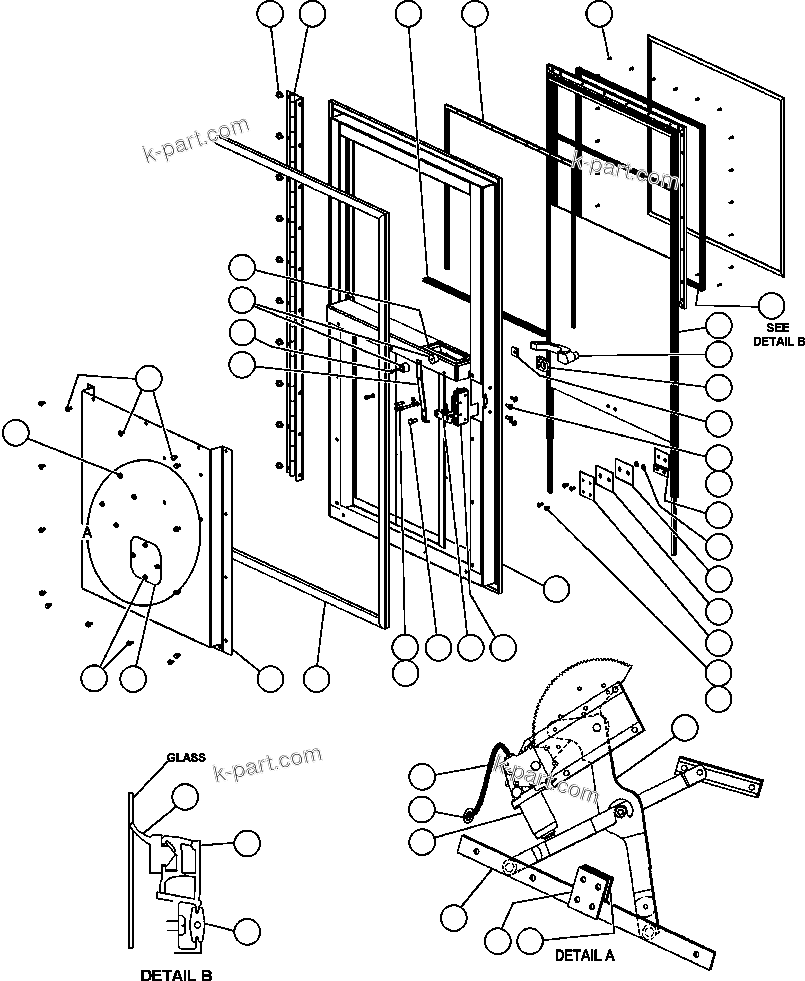 k-part.com

k-part.com

SEE DETAIL B

A

GLASS

k-part.com

k-part.com

DETAIL B

DETAIL A