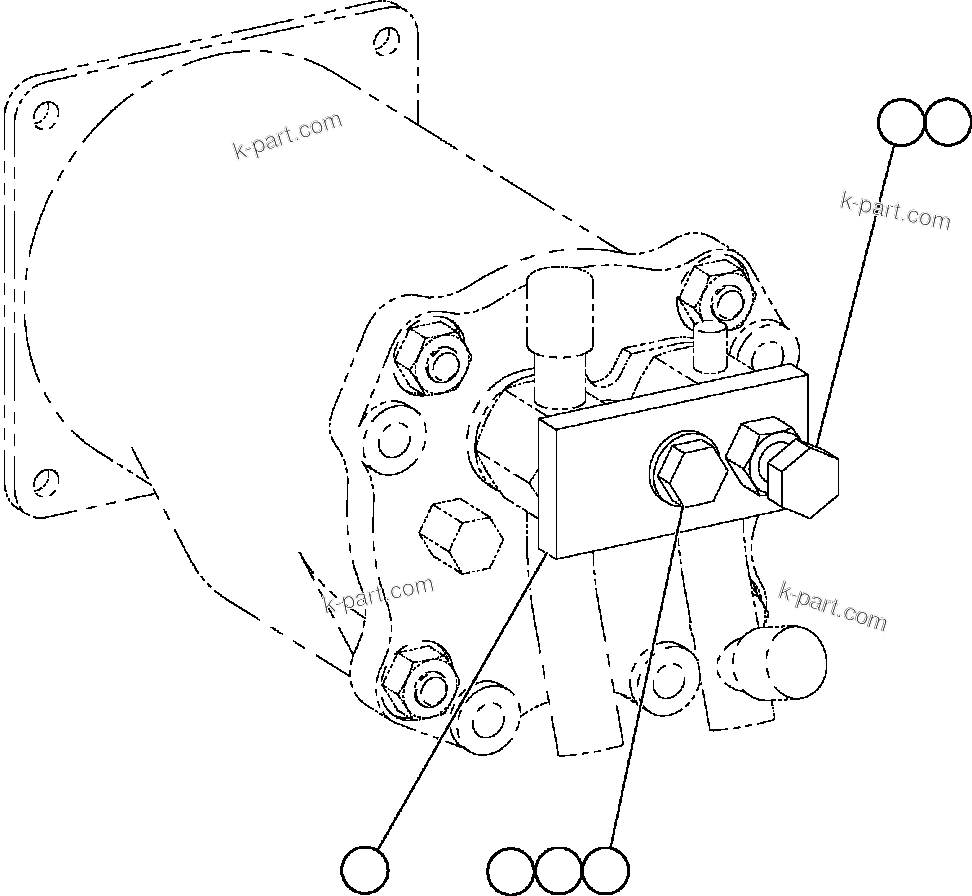 k-part.com

k-part.com

k-part.com

k-part.com