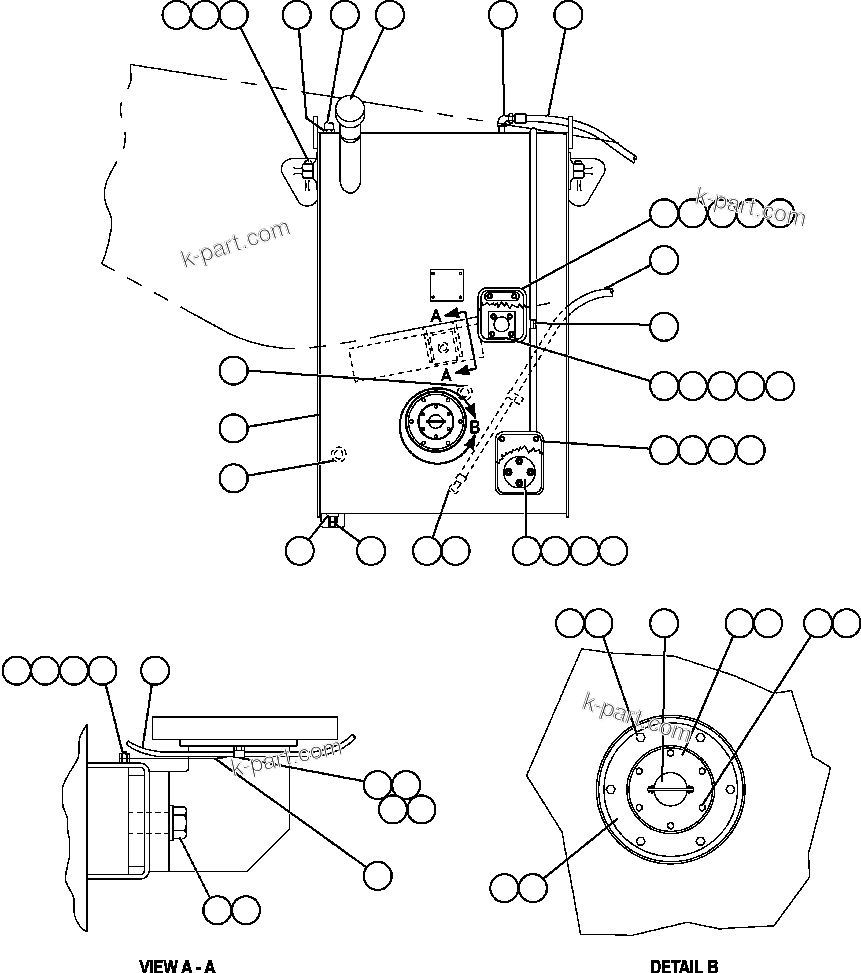 k-part.com
k-part.com
A
A
B
k-part.com
k-part.com
VIEW A - A
DETAIL B