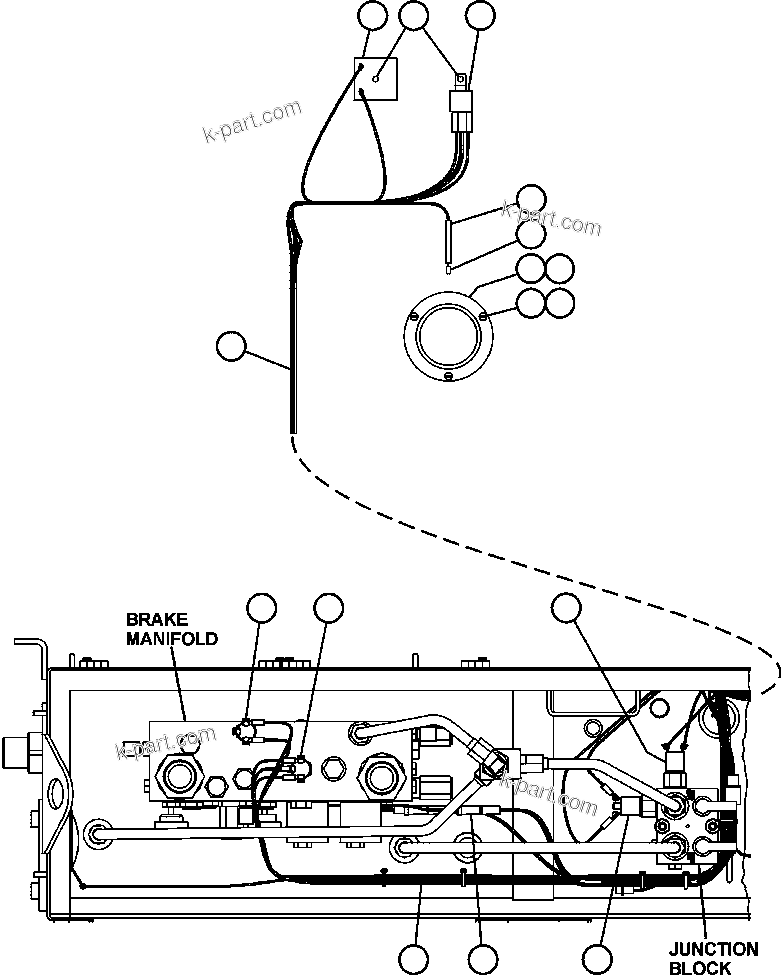 k-part.com

k-part.com

BRAKE MANIFOLD

k-part.com

k-part.com

JUNCTION BLOCK