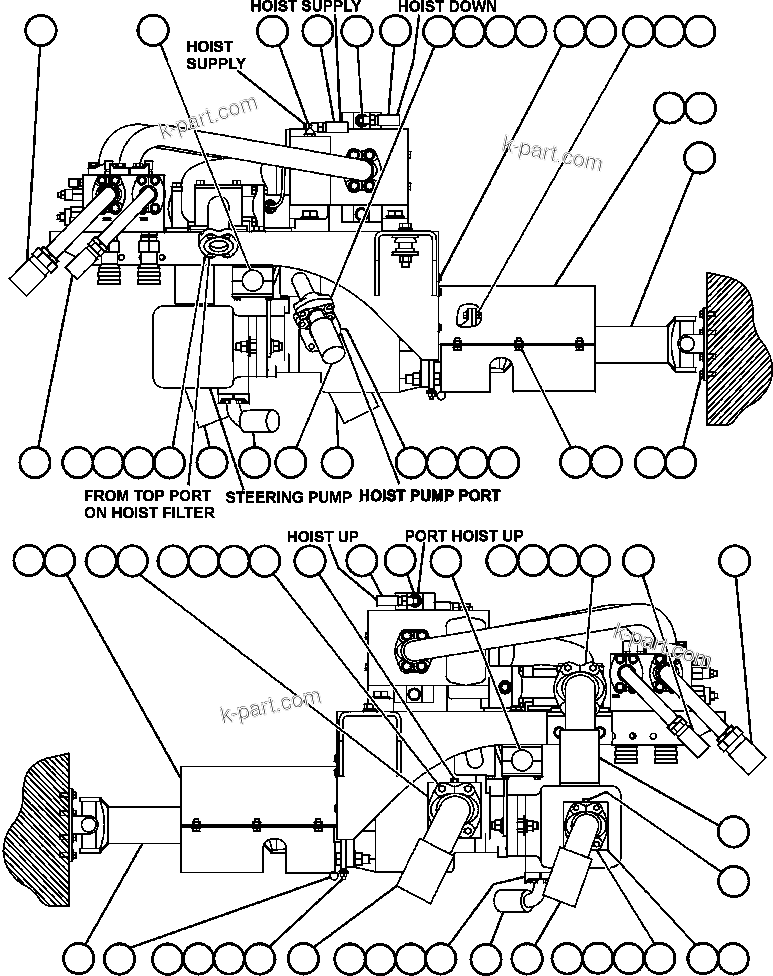 HOIST SUPPLY
HOIST DOWN
HOIST SUPPLY
k-part.com
k-part.com
FROM TOP PORT ON HOIST FILTER
STEERING PUMP
HOIST PUMP PORT
HOIST UP
PORT HOIST UP
k-part.com
k-part.com