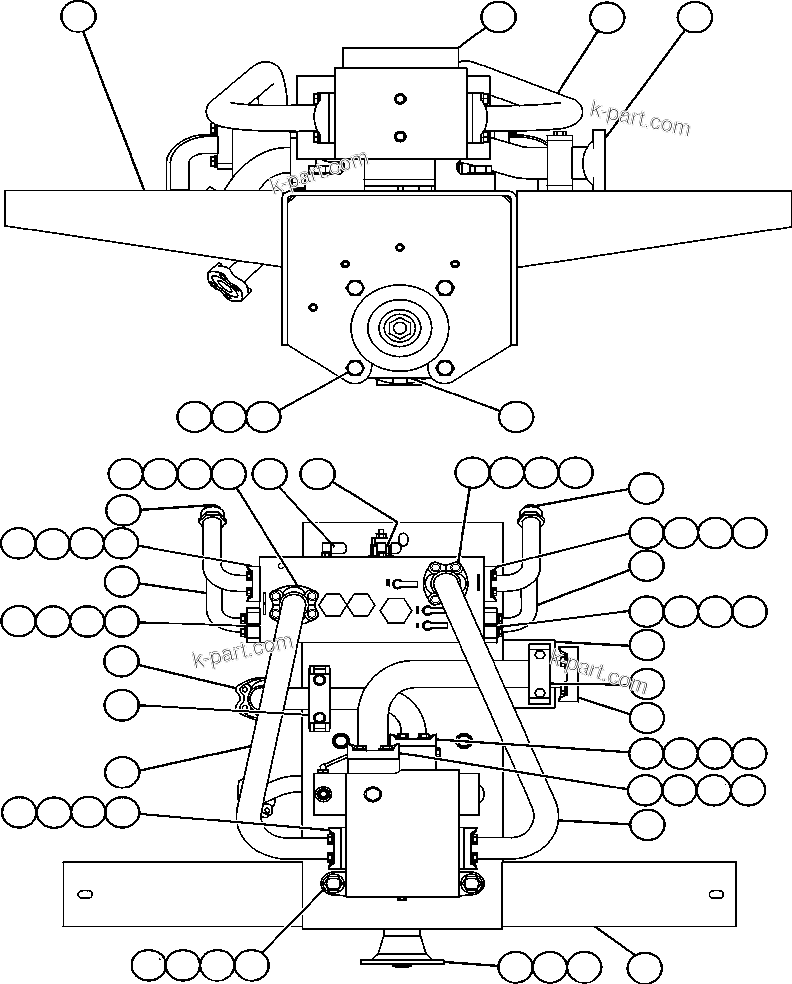 k-part.com
k-part.com
k-part.com
k-part.com