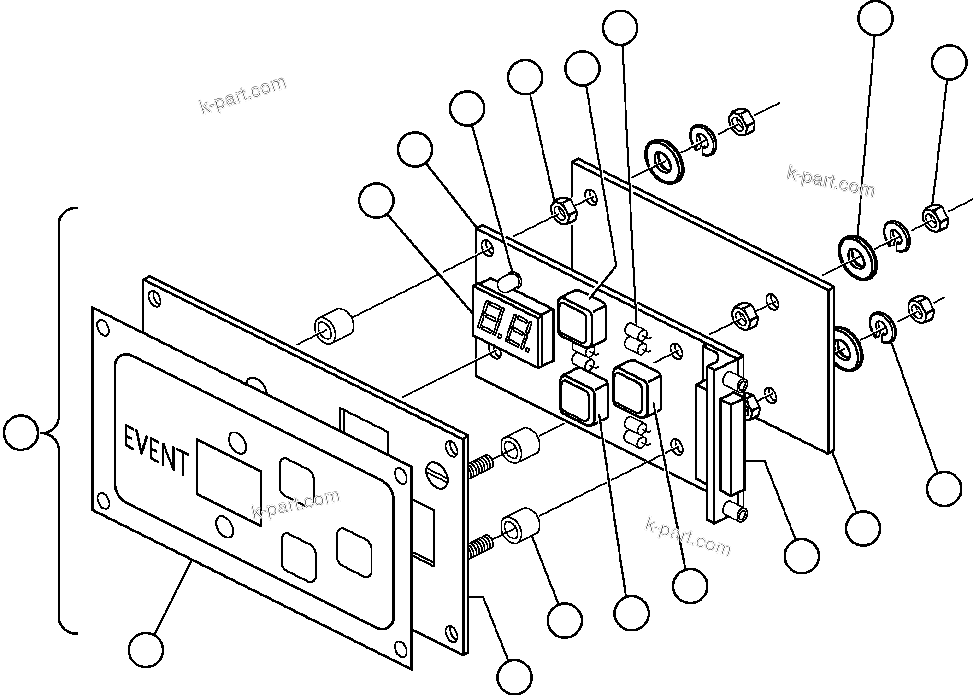 k-part.com

k-part.com

EVENT

k-part.com

k-part.com