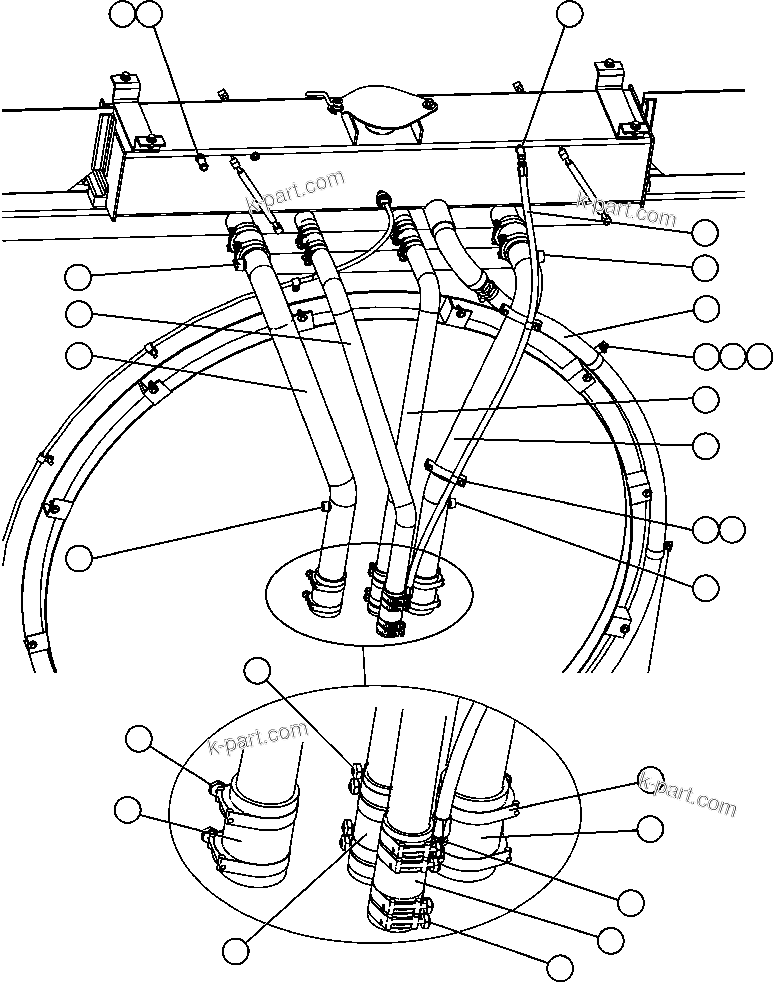 k-part.com
k-part.com
k-part.com
k-part.com