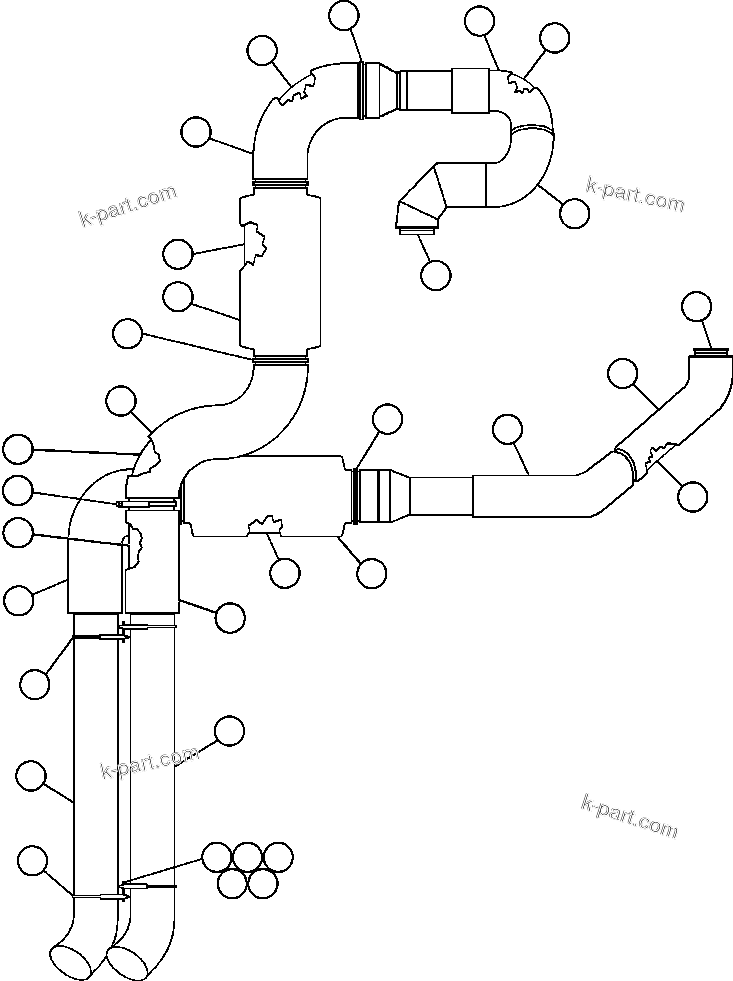 k-part.com

k-part.com

k-part.com

k-part.com