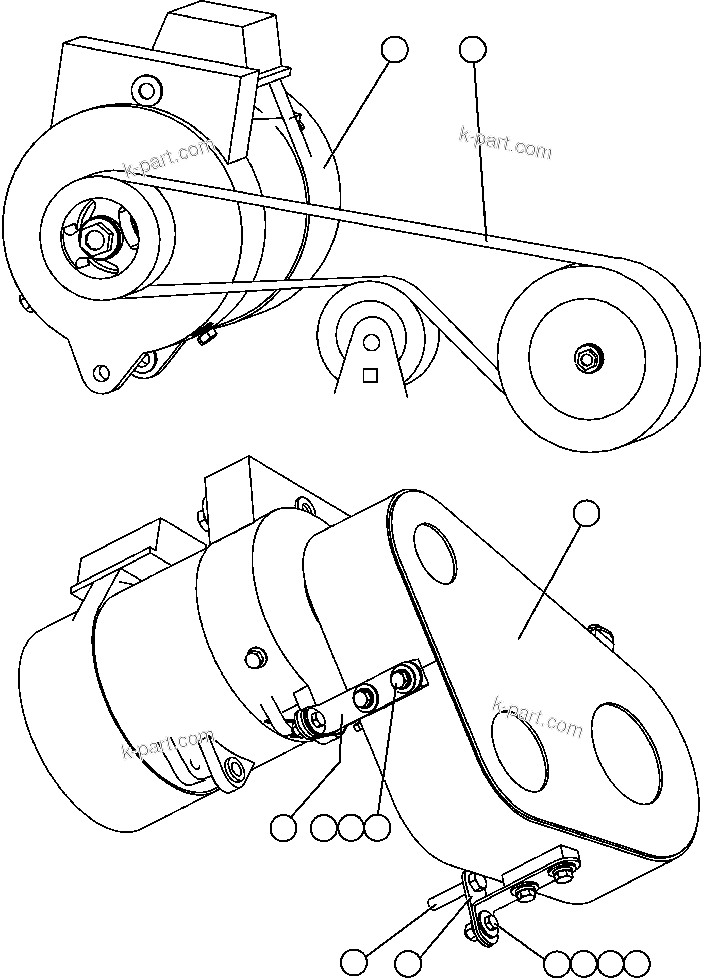 k-part.com

k-part.com

k-part.com

k-part.com