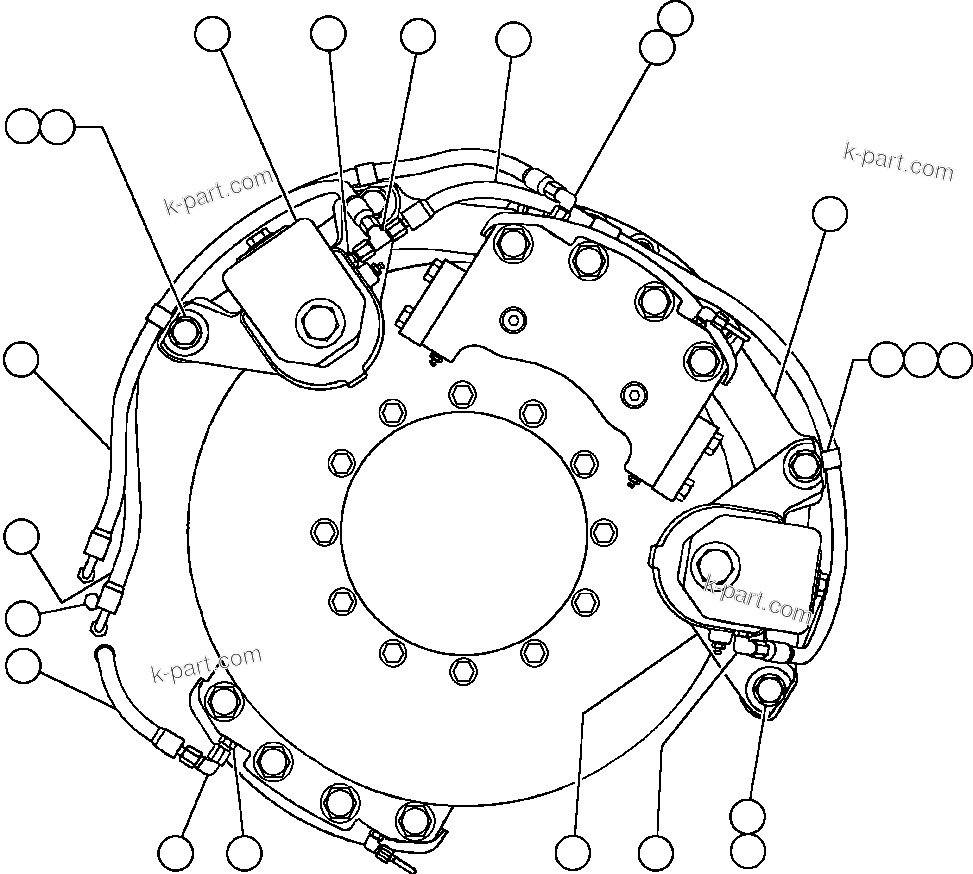 k-part.com

k-part.com

k-part.com

k-part.com