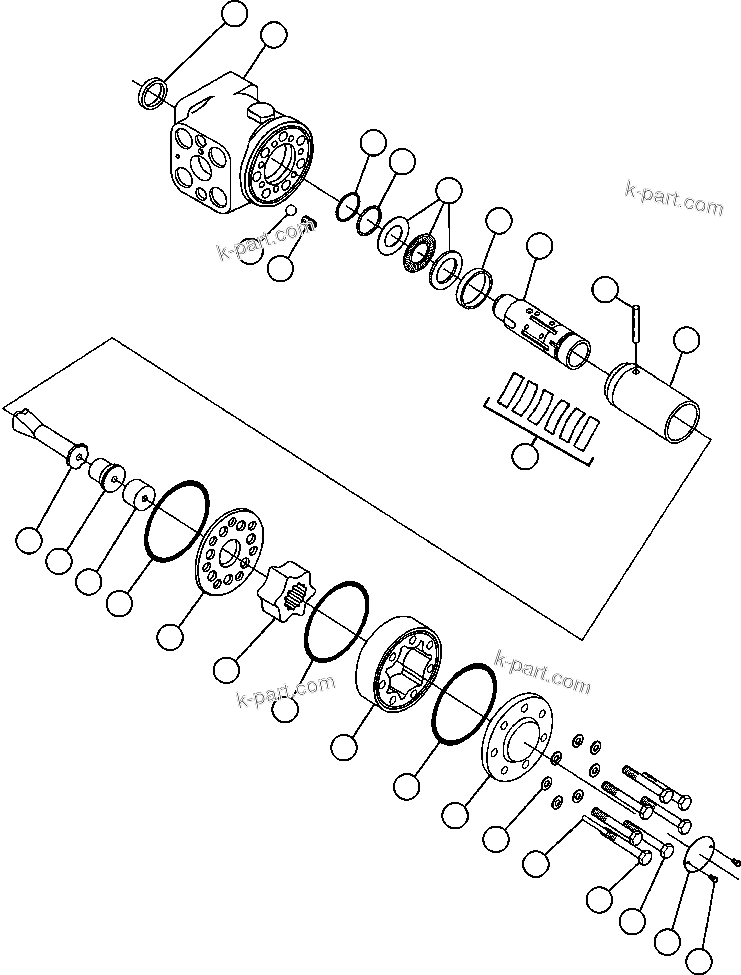 k-part.com

k-part.com

k-part.com

k-part.com