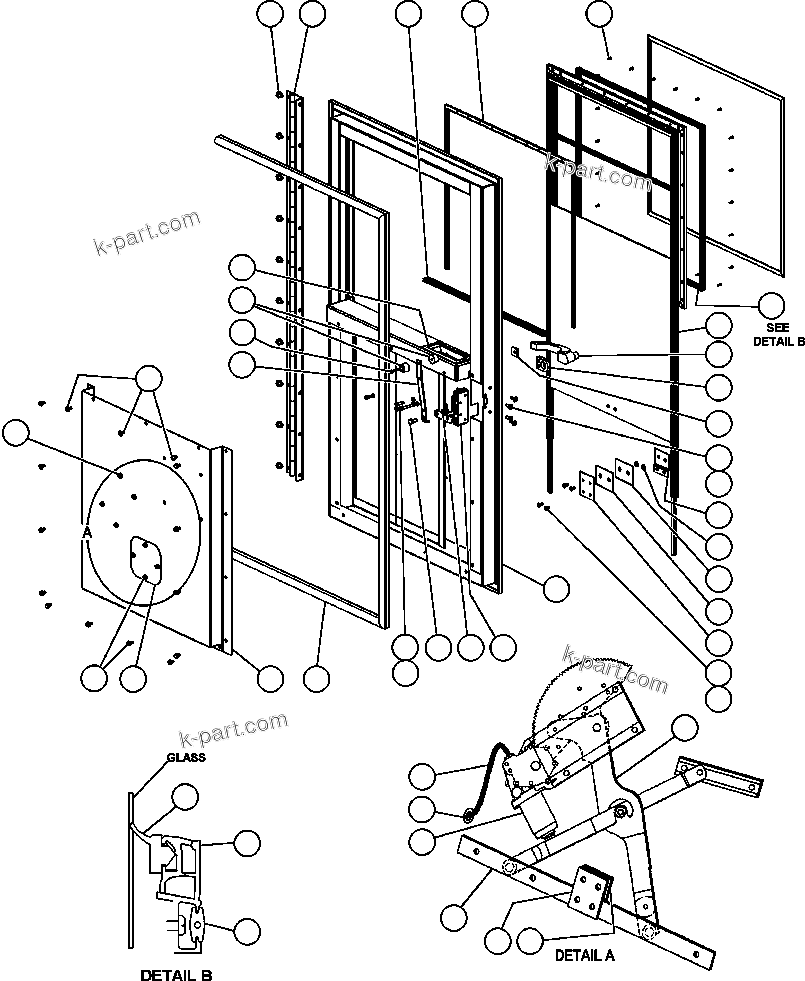 k-part.com

k-part.com

SEE DETAIL B

A

k-part.com

k-part.com

GLASS

DETAIL B

DETAIL A